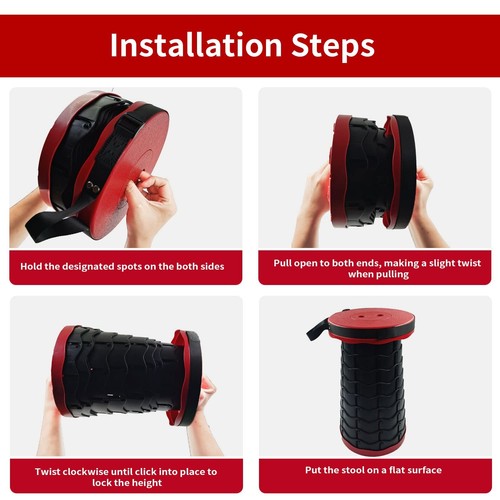 Installation Steps

Hold the designated spots on the both sides

Pull open to both ends, making a slight twist when pulling

Twist clockwise until click into place to lock the height

Put the stool on a flat surface