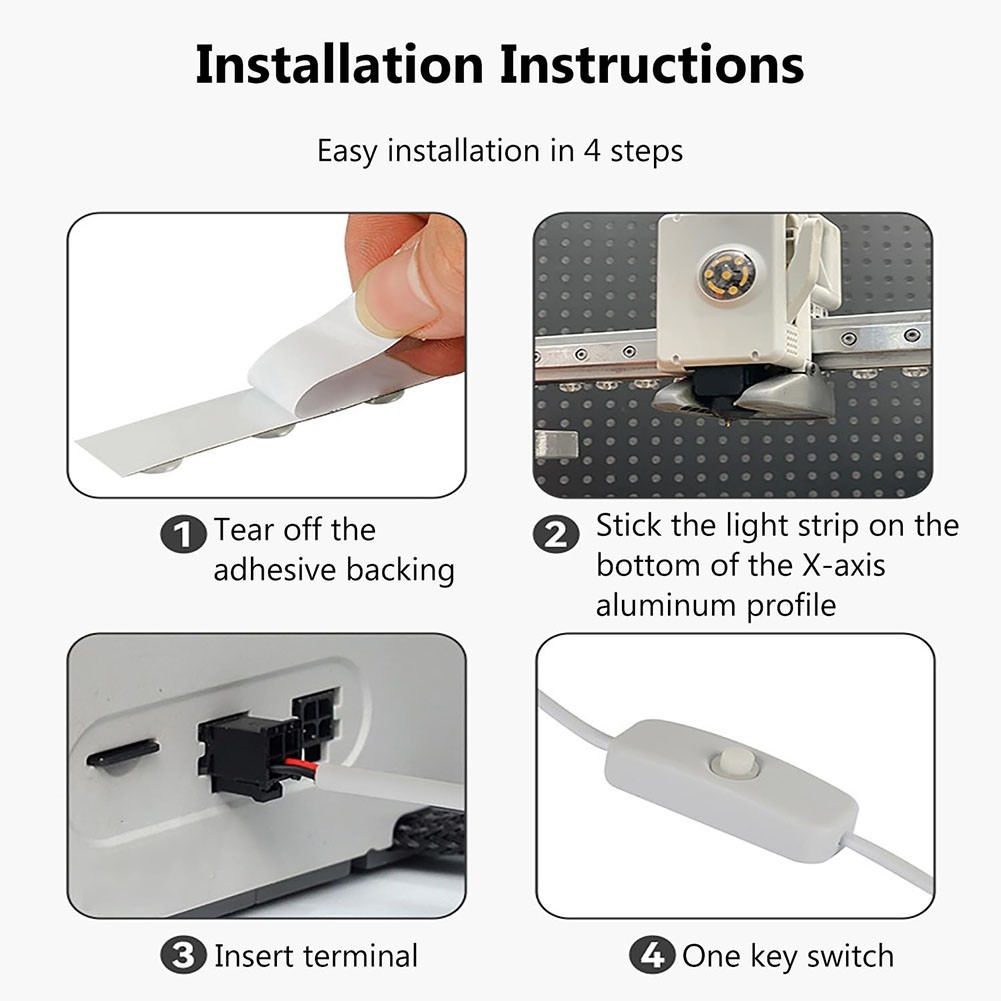 Installation Instructions

Easy installation in 4 steps

1 Tear off the adhesive backing

2 Stick the light strip on the bottom of the X-axis aluminum profile

3 Insert terminal

4 One key switch