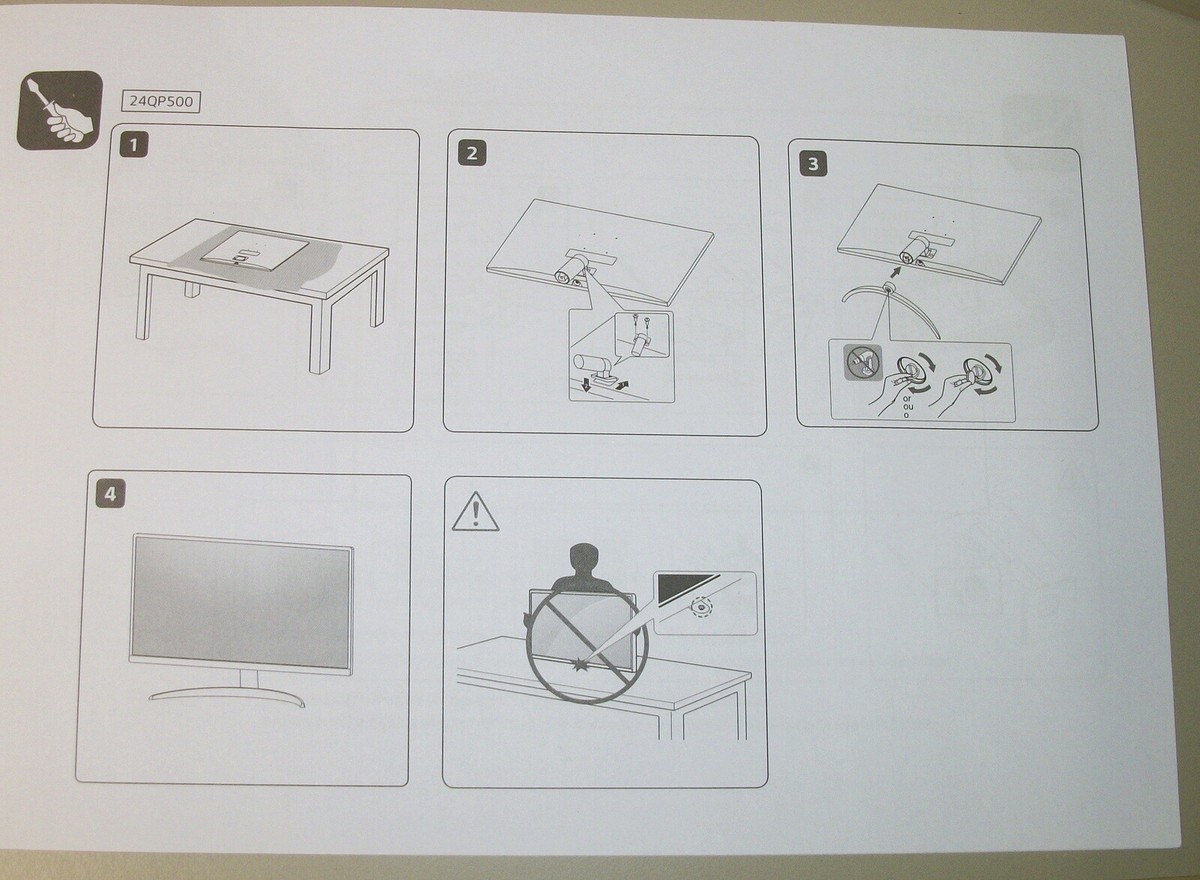 24QP500

1

2

3

or
ou
o

4