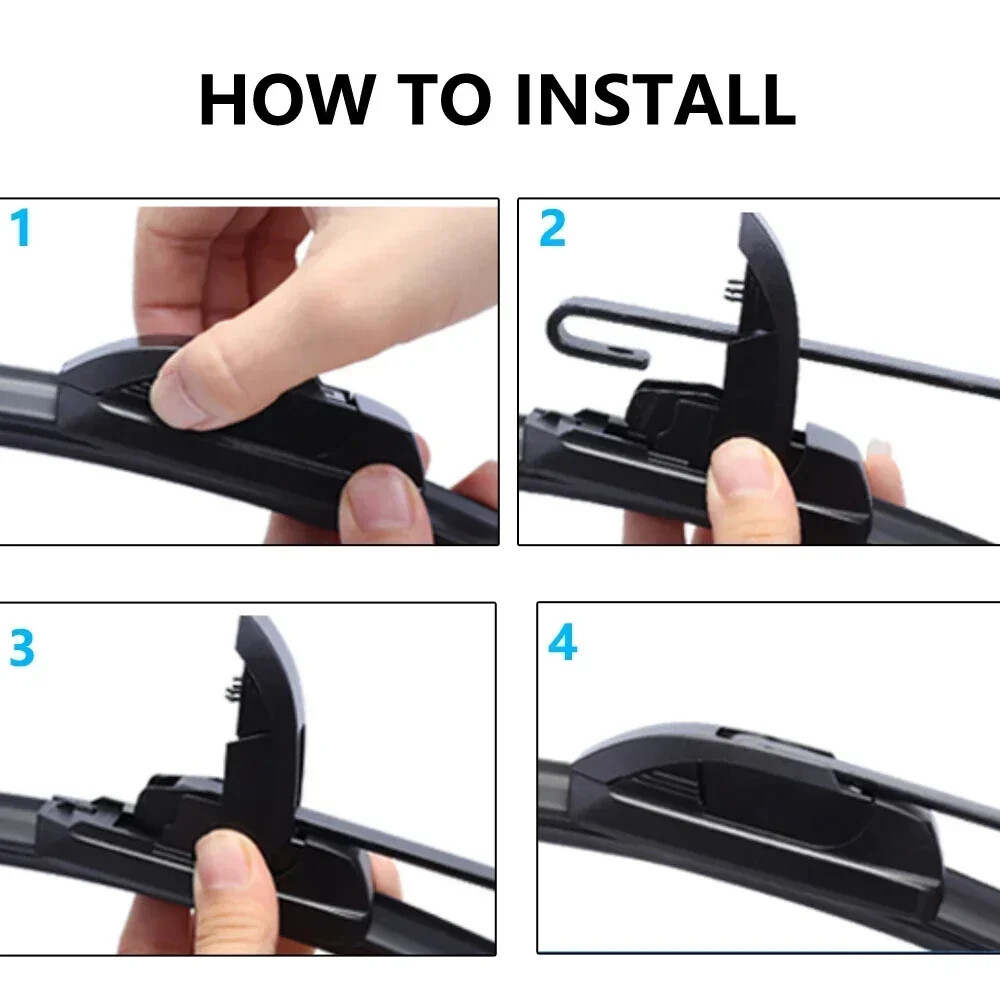 HOW TO INSTALL

1

2

3

4