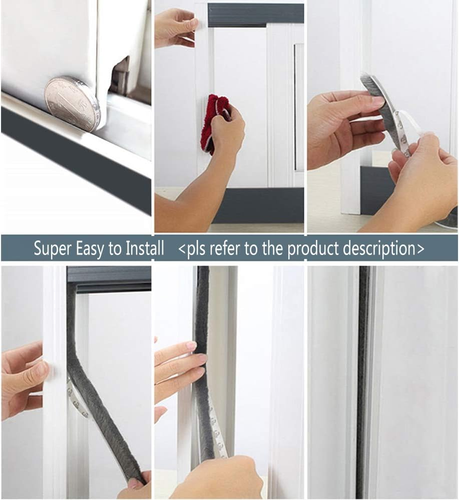 Super Easy to Install <pls refer to the product description>