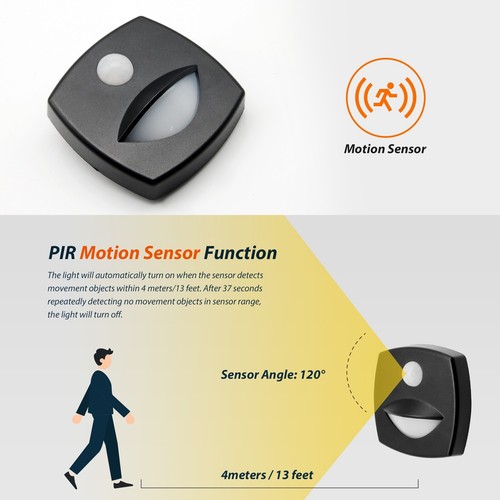 Motion Sensor

PIR Motion Sensor Function

The light will automatically turn on when the sensor detects movement objects within 4 meters/13 feet. After 37 seconds repeatedly detecting no movement objects in sensor range, the light will turn off.

Sensor Angle: 120°

4meters / 13 feet