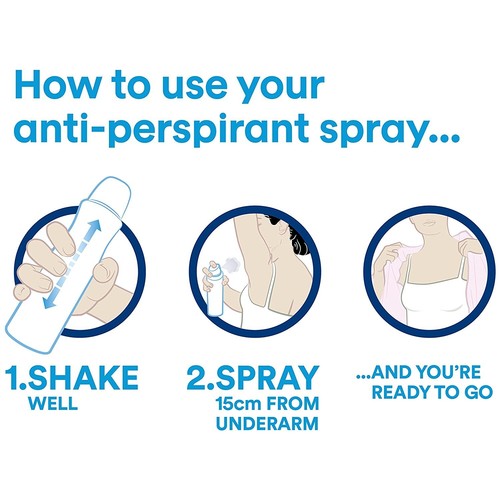 How to use your anti-perspirant spray...

1.SHAKE WELL

2.SPRAY 15cm FROM UNDERARM

...AND YOU'RE READY TO GO