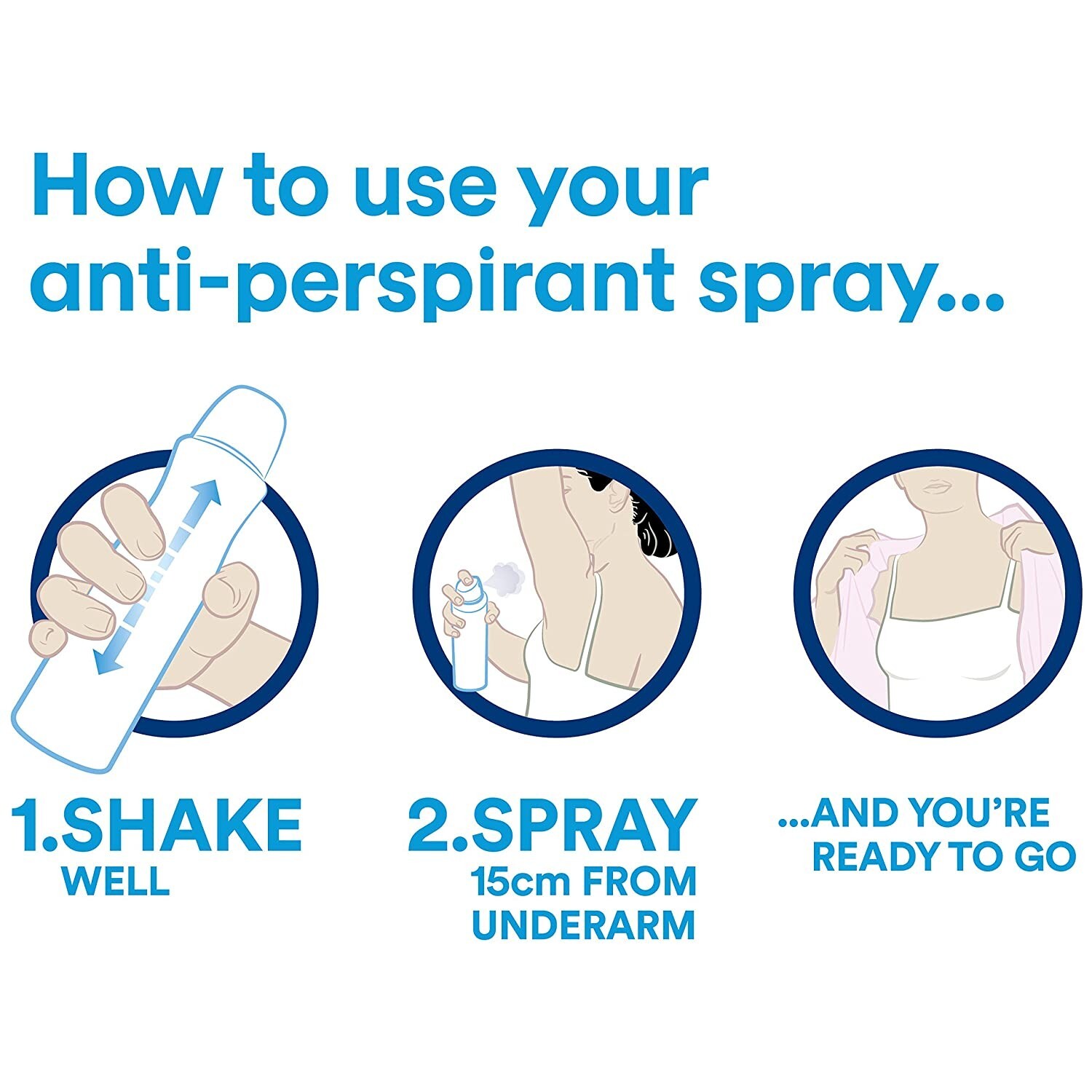 How to use your anti-perspirant spray...

1.SHAKE WELL

2.SPRAY 15cm FROM UNDERARM

...AND YOU'RE READY TO GO