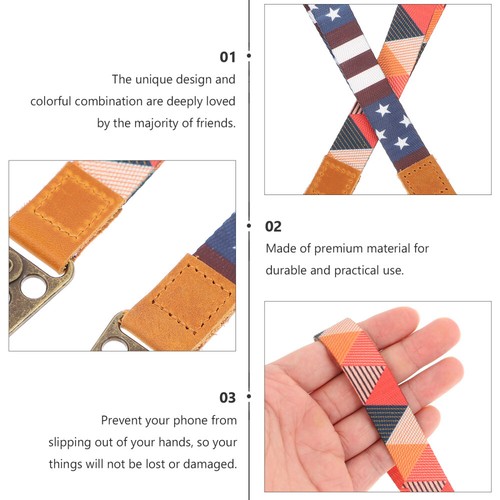 01

The unique design and colorful combination are deeply loved by the majority of friends.

02

Made of premium material for durable and practical use.

03

Prevent your phone from slipping out of your hands, so your things will not be lost or damaged.