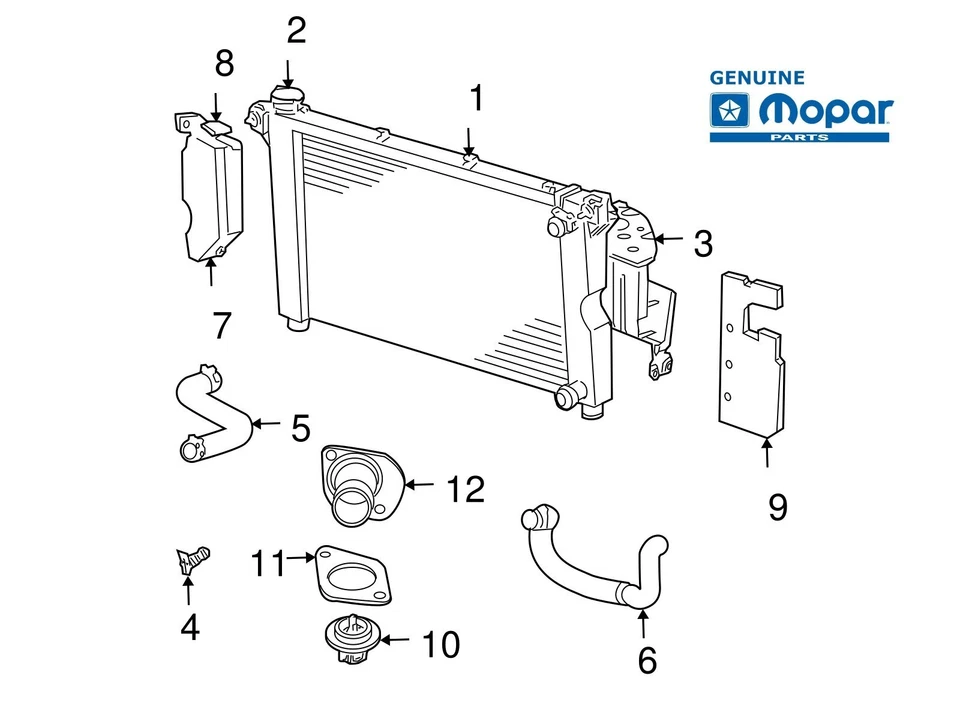 GENUINE
Mopar
PARTS

2
8
1
3
7
5
12
9
11
4
10
6