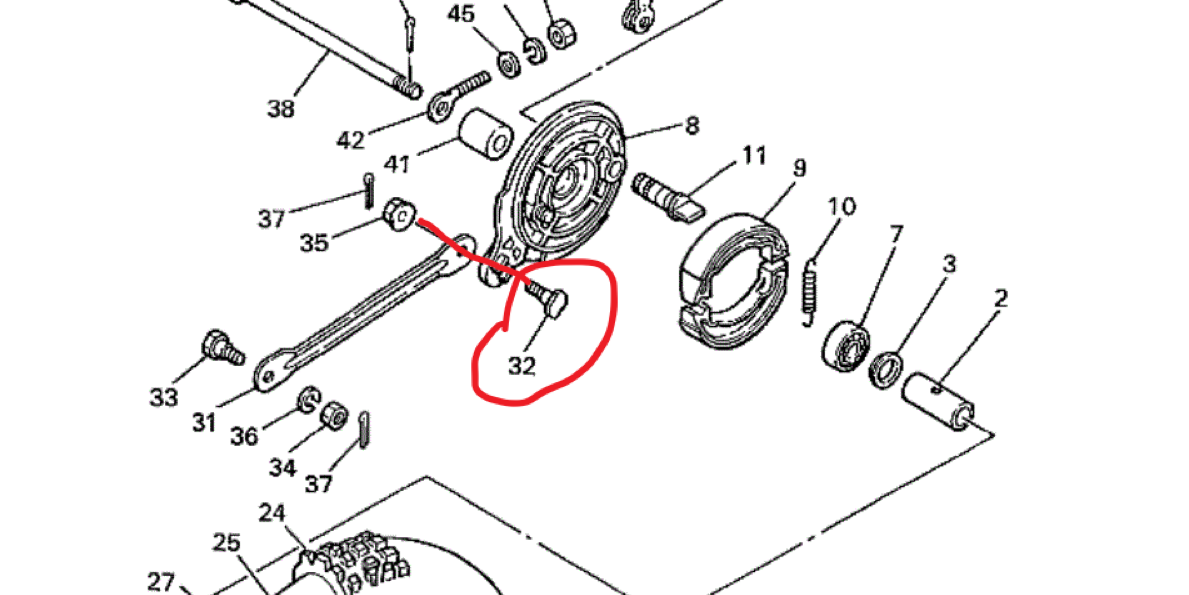 45
38
42
41
8
11
9
10
7
3
2
37
35
32
33
31
36
34
37
24
25
27