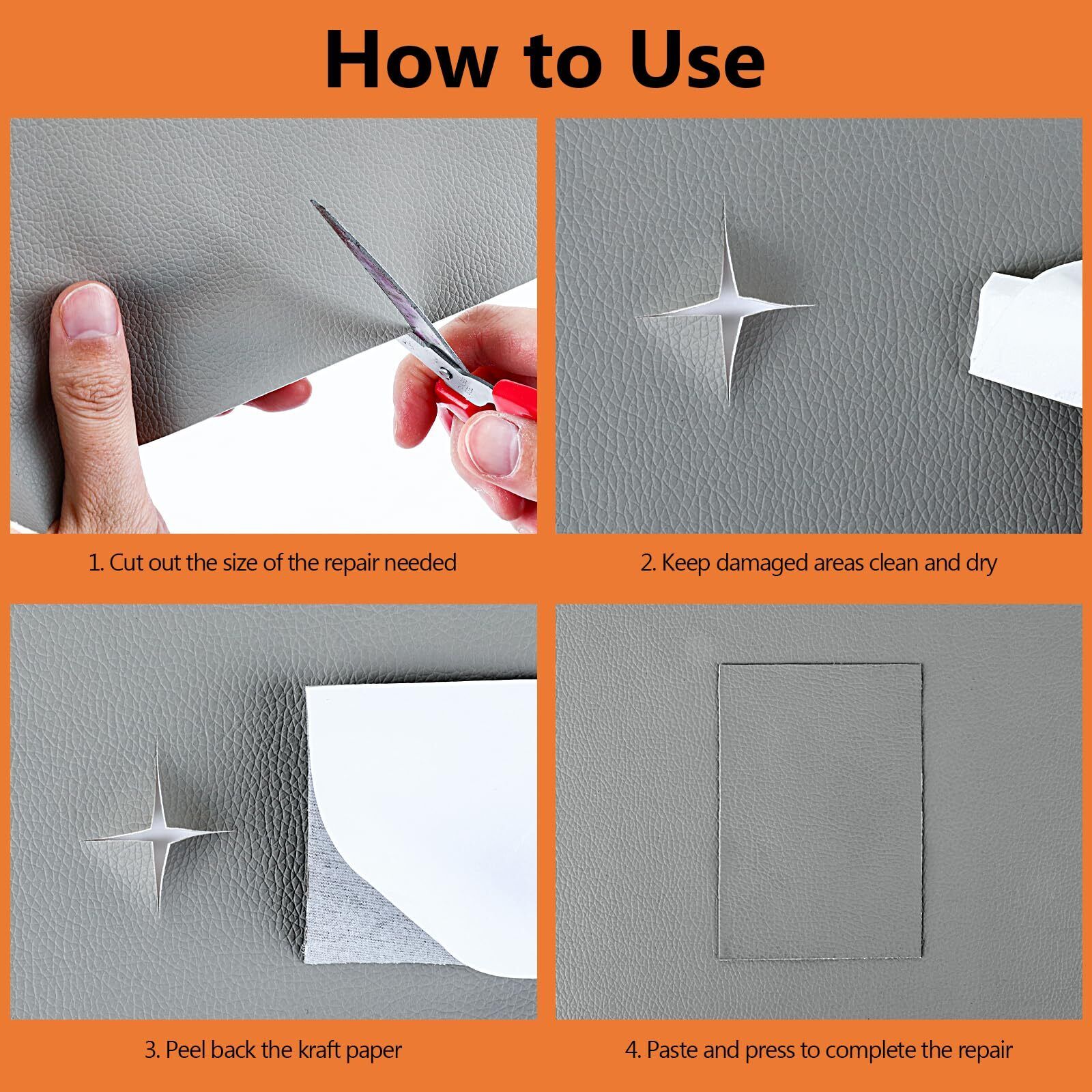 How to Use

1. Cut out the size of the repair needed

2. Keep damaged areas clean and dry

3. Peel back the kraft paper

4. Paste and press to complete the repair