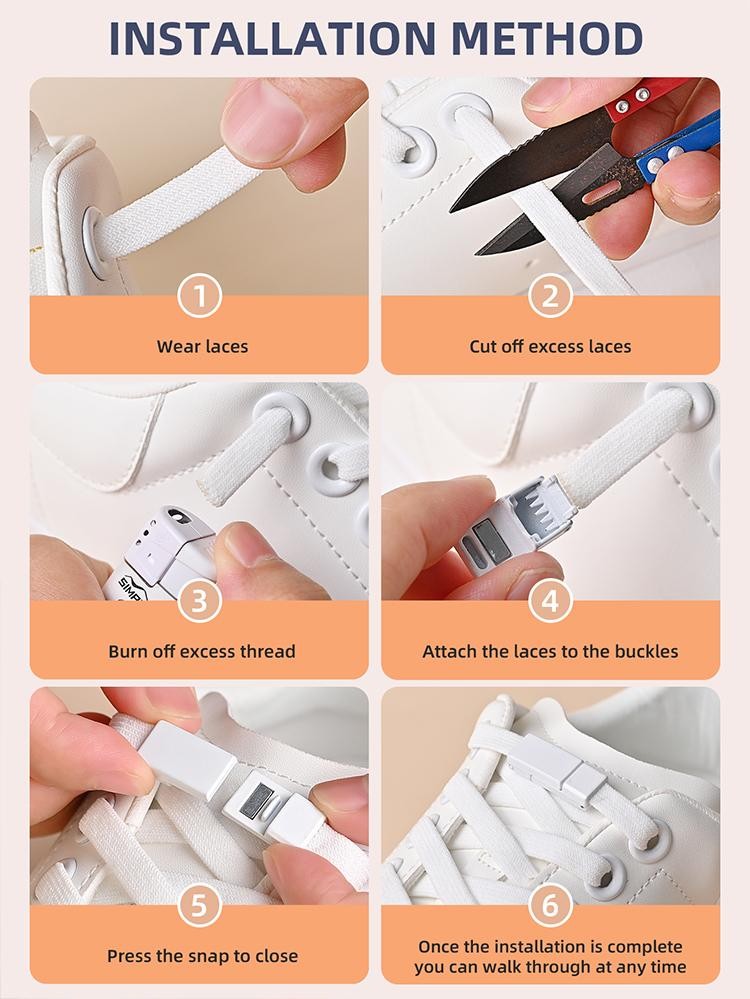 INSTALLATION METHOD

1
Wear laces

2
Cut off excess laces

SIMP

3
Burn off excess thread

4
Attach the laces to the buckles

5
Press the snap to close

6
Once the installation is complete you can walk through at any time