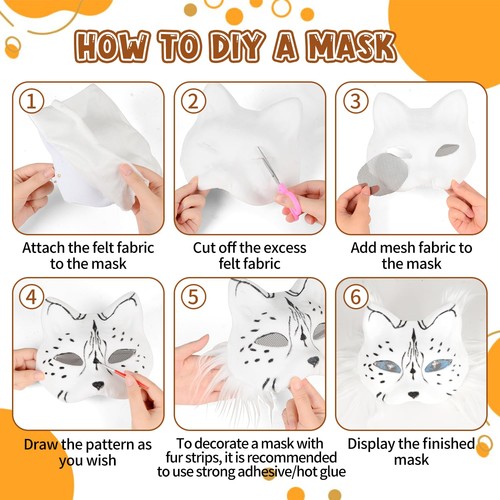 HOW TO DIY A MASK

1
Attach the felt fabric to the mask

2
Cut off the excess felt fabric

3
Add mesh fabric to the mask

4
Draw the pattern as you wish

5
To decorate a mask with fur strips, it is recommended to use strong adhesive/hot glue

6
Display the finished mask