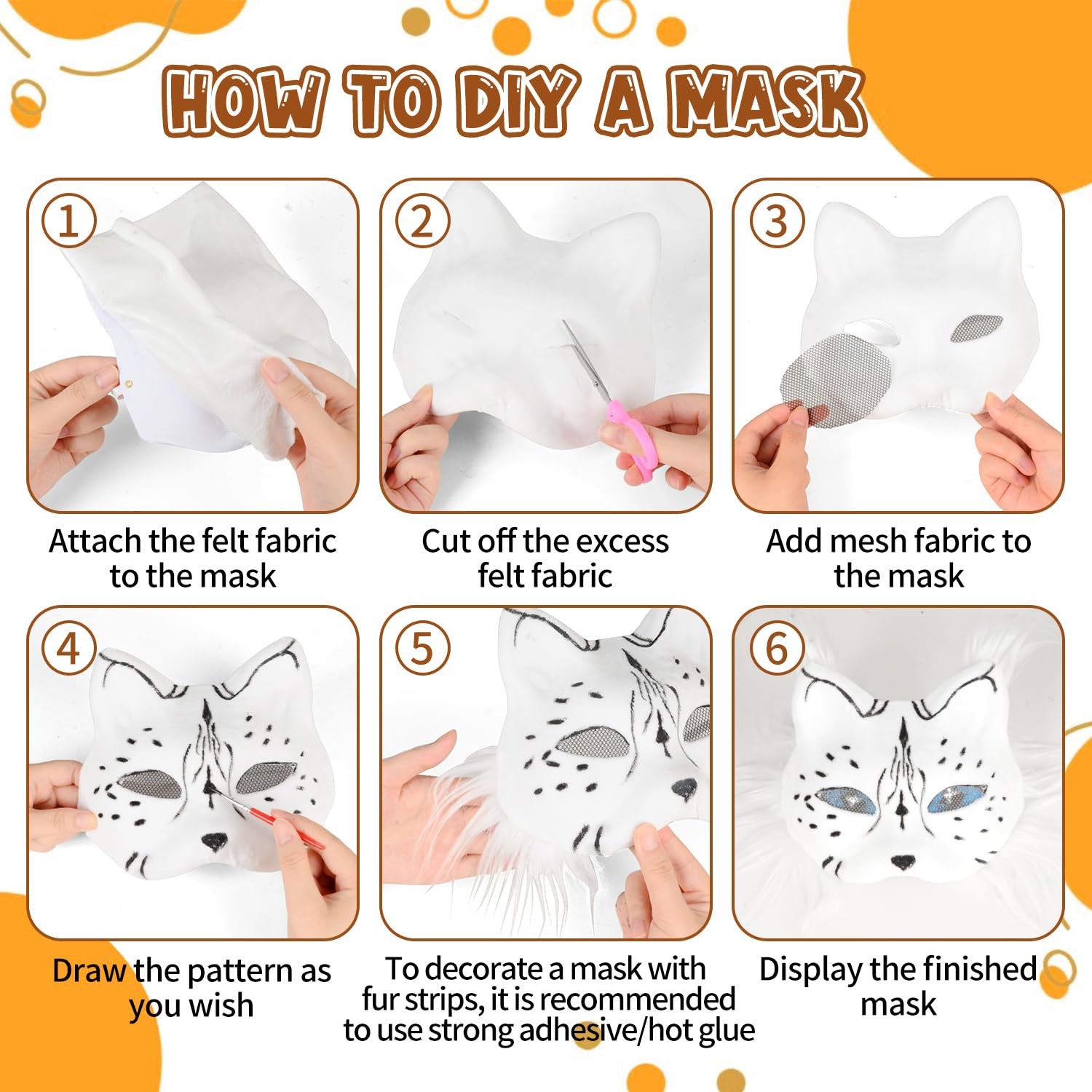 HOW TO DIY A MASK

1

Attach the felt fabric to the mask

2

Cut off the excess felt fabric

3

Add mesh fabric to the mask

4

Draw the pattern as you wish

5

To decorate a mask with fur strips, it is recommended to use strong adhesive/hot glue

6

Display the finished mask