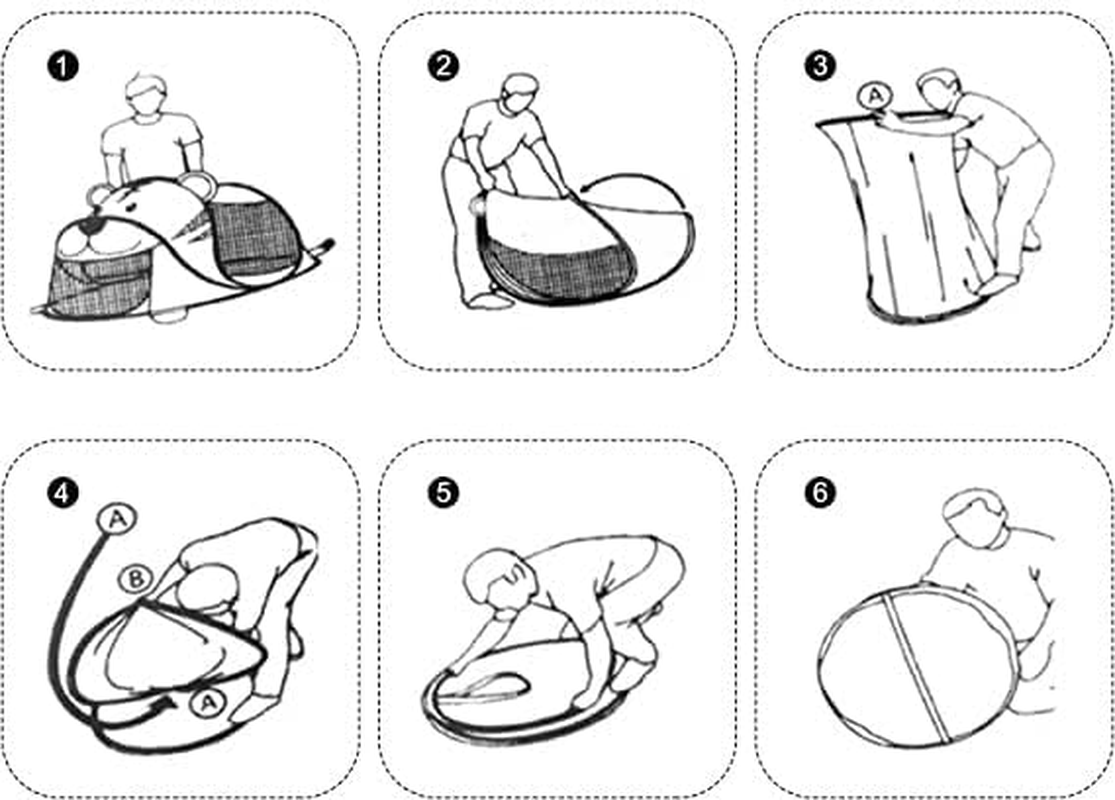 1

2

3
A

4
A
B
A

5

6