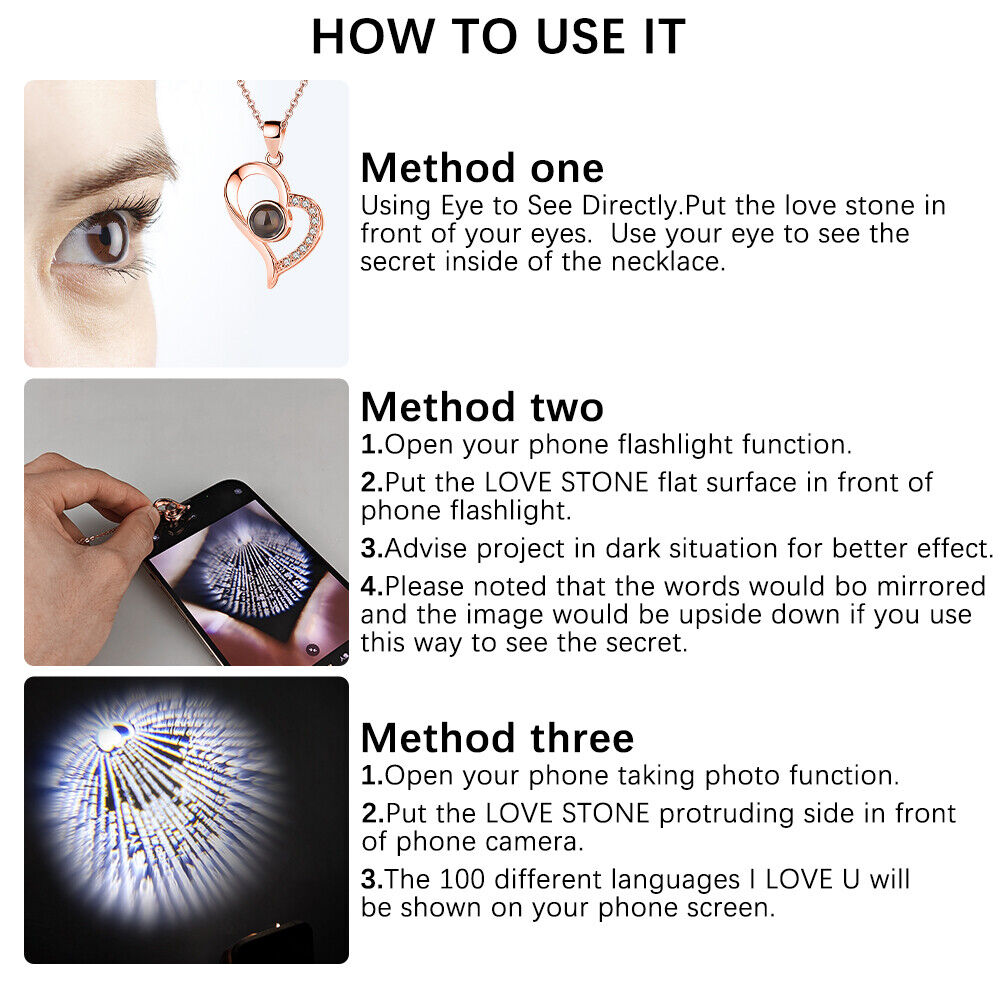 HOW TO USE IT

Method one
Using Eye to See Directly.Put the love stone in front of your eyes. Use your eye to see the secret inside of the necklace.

Method two
1.Open your phone flashlight function.
2.Put the LOVE STONE flat surface in front of phone flashlight.
3.Advise project in dark situation for better effect.
4.Please noted that the words would bo mirrored and the image would be upside down if you use this way to see the secret.

Method three
1.Open your phone taking photo function.
2.Put the LOVE STONE protruding side in front of phone camera.
3.The 100 different languages I LOVE U will be shown on your phone screen.