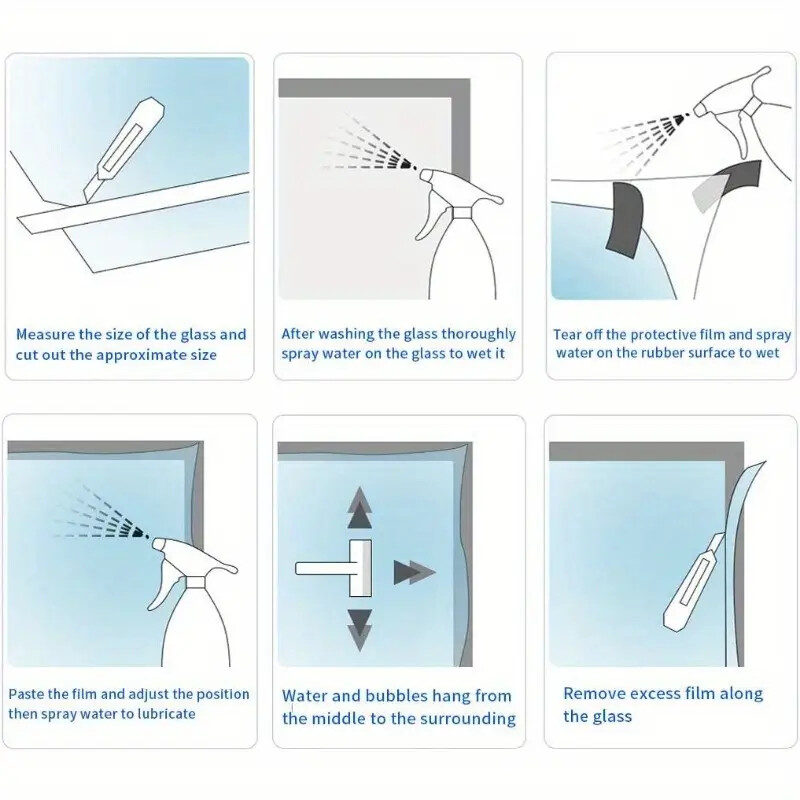 Measure the size of the glass and cut out the approximate size

After washing the glass thoroughly spray water on the glass to wet it

Tear off the protective film and spray water on the rubber surface to wet

Paste the film and adjust the position then spray water to lubricate

Water and bubbles hang from the middle to the surrounding

Remove excess film along the glass