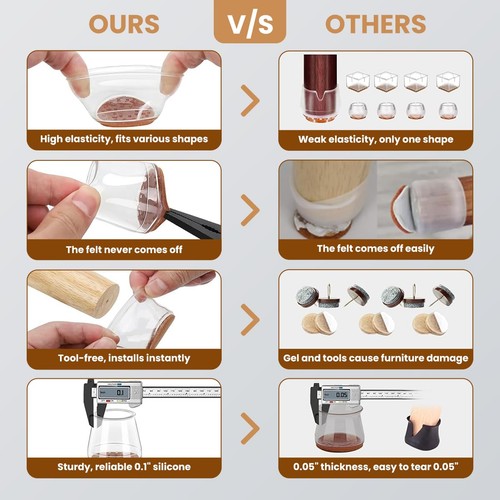 OURS V/S OTHERS

High elasticity, fits various shapes

Weak elasticity, only one shape

The felt never comes off

The felt comes off easily

Tool-free, installs instantly

Gel and tools cause furniture damage

0.1

Sturdy, reliable 0.1" silicone

0.05

0.05" thickness, easy to tear 0.05"