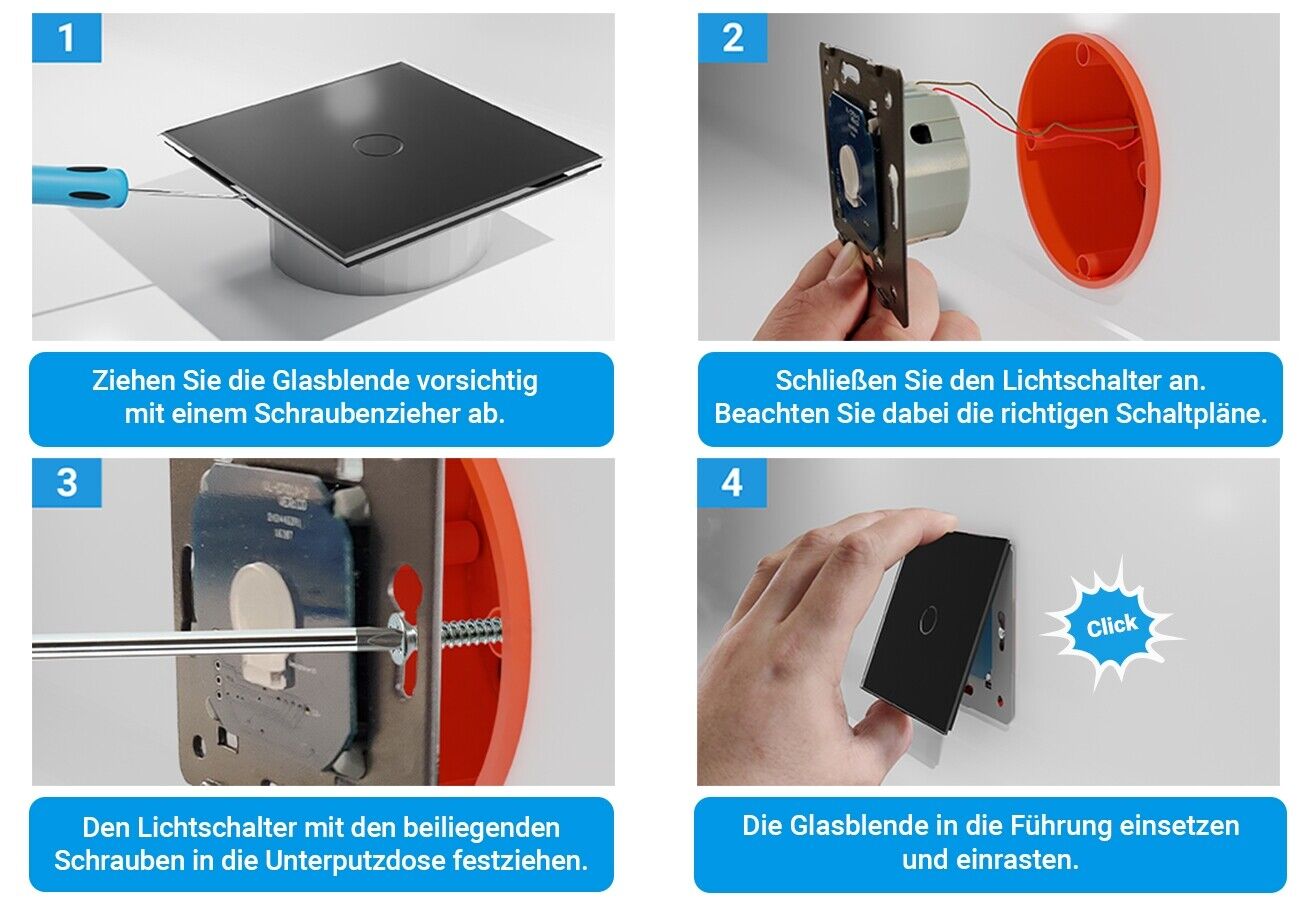 1

Ziehen Sie die Glasblende vorsichtig mit einem Schraubenzieher ab.

2

Schließen Sie den Lichtschalter an. Beachten Sie dabei die richtigen Schaltpläne.

3

Den Lichtschalter mit den beiliegenden Schrauben in die Unterputzdose festziehen.

4

Click

Die Glasblende in die Führung einsetzen und einrasten.