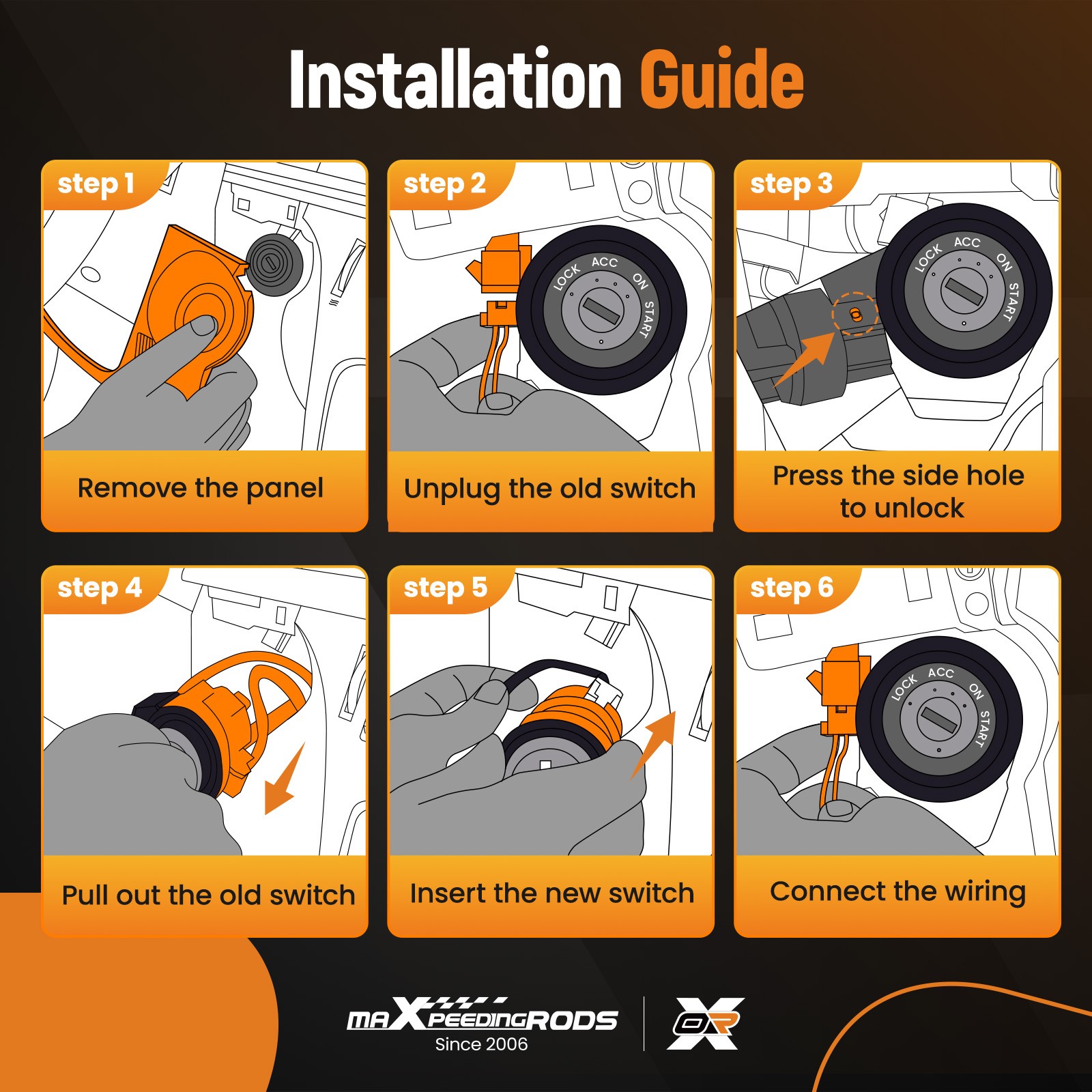 Installation Guide

step 1

Remove the panel

step 2

LOCK ACC ON START

Unplug the old switch

step 3

LOCK ACC ON START

Press the side hole to unlock

step 4

Pull out the old switch

step 5

Insert the new switch

step 6

LOCK ACC ON START

Connect the wiring

maXpeedingRODS
Since 2006

OR