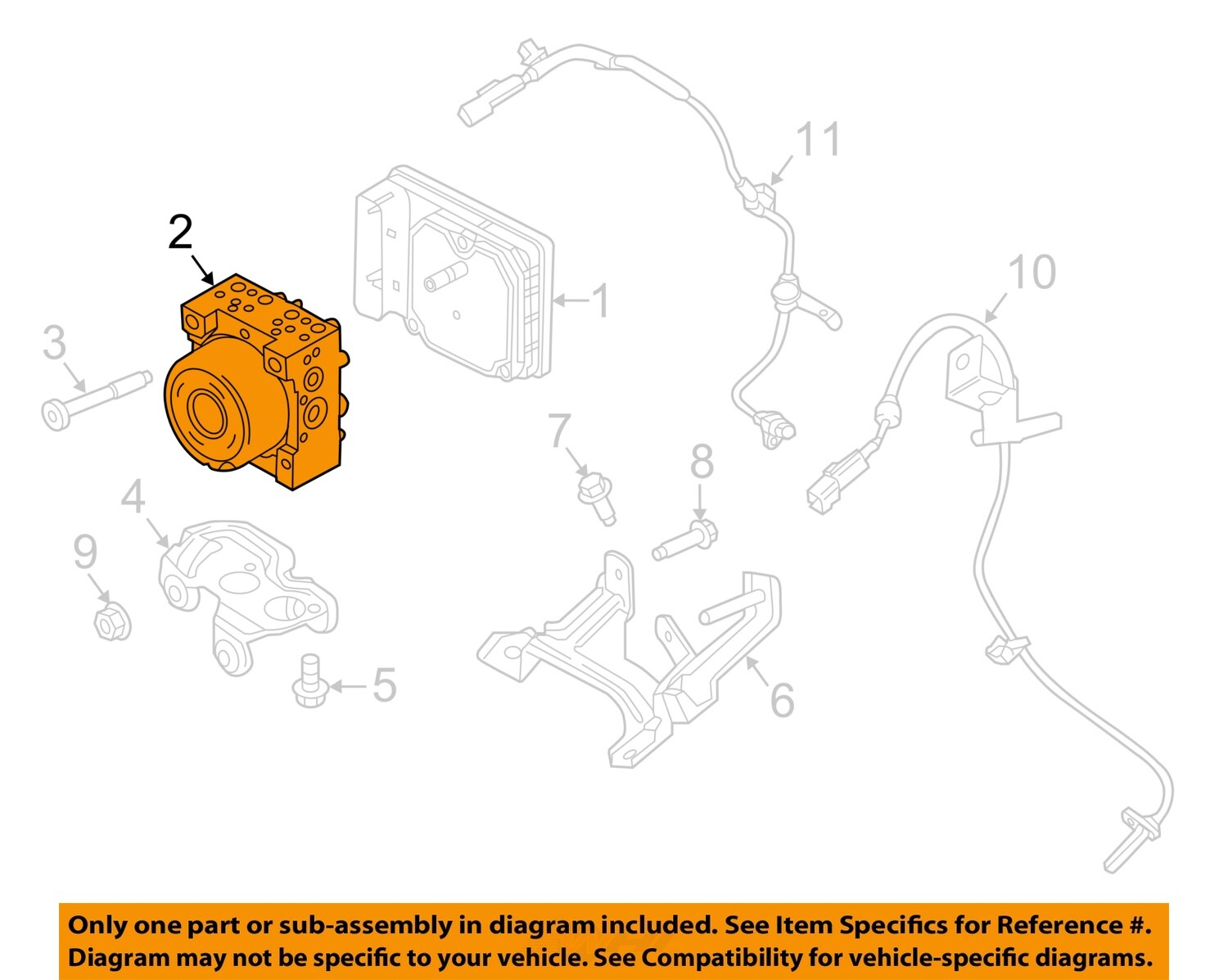 11

2

1

10

3

7

8

4

9

5

6

Only one part or sub-assembly in diagram included. See Item Specifics for Reference #.
Diagram may not be specific to your vehicle. See Compatibility for vehicle-specific diagrams.