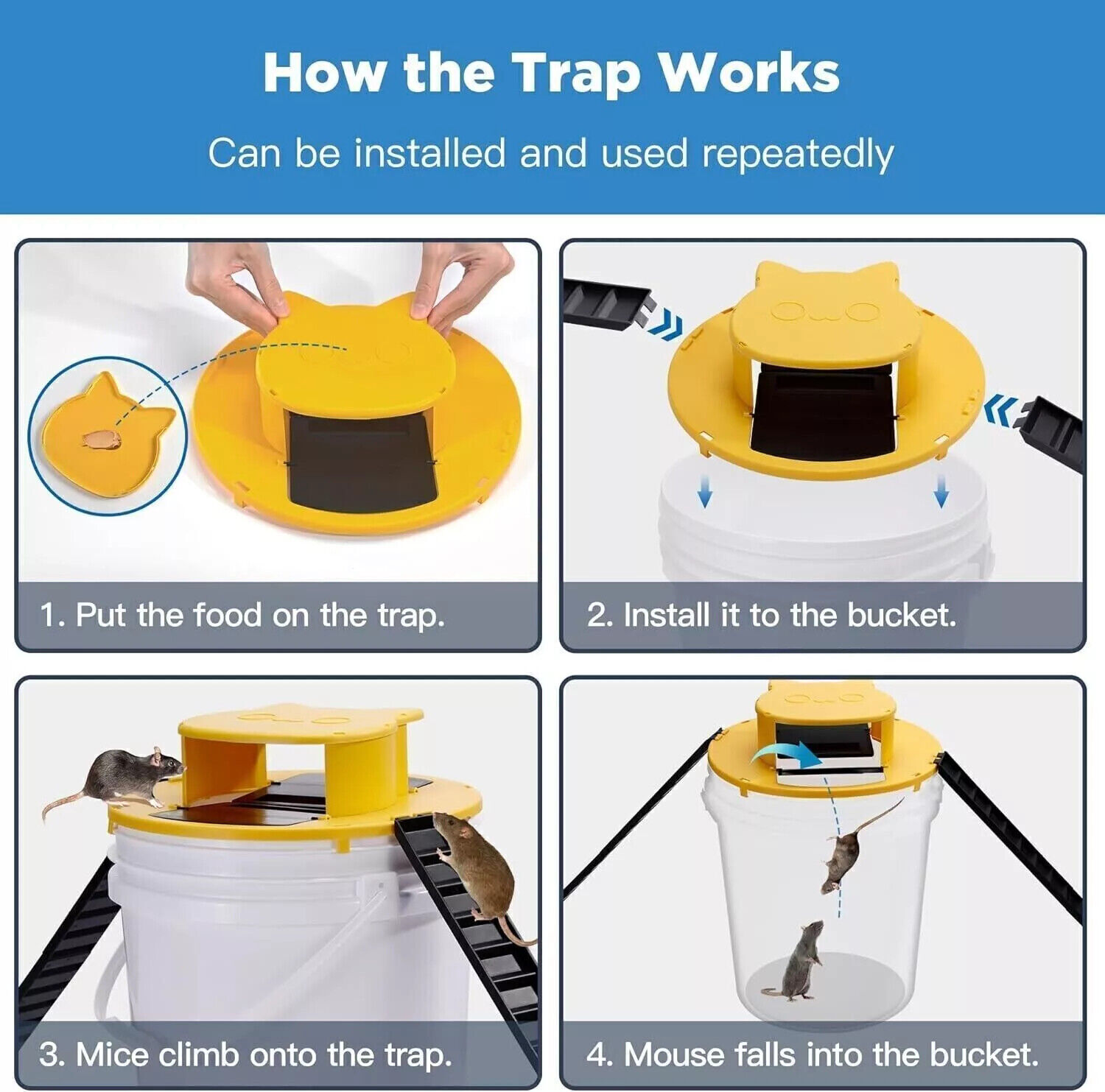 How the Trap Works

Can be installed and used repeatedly

1. Put the food on the trap.

2. Install it to the bucket.

3. Mice climb onto the trap.

4. Mouse falls into the bucket.