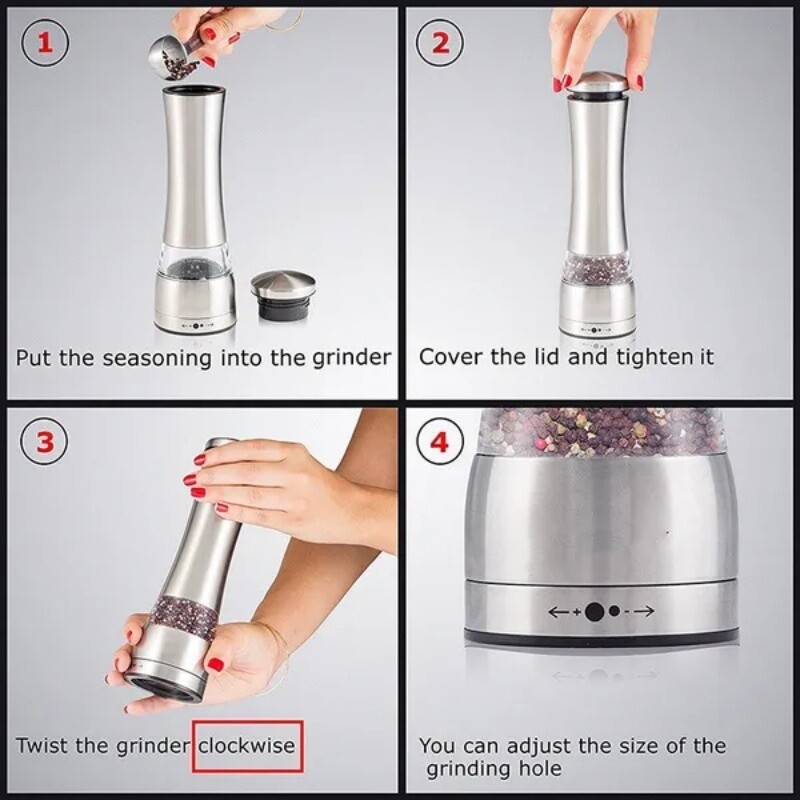 1

Put the seasoning into the grinder

2

Cover the lid and tighten it

3

Twist the grinder clockwise

4

You can adjust the size of the grinding hole