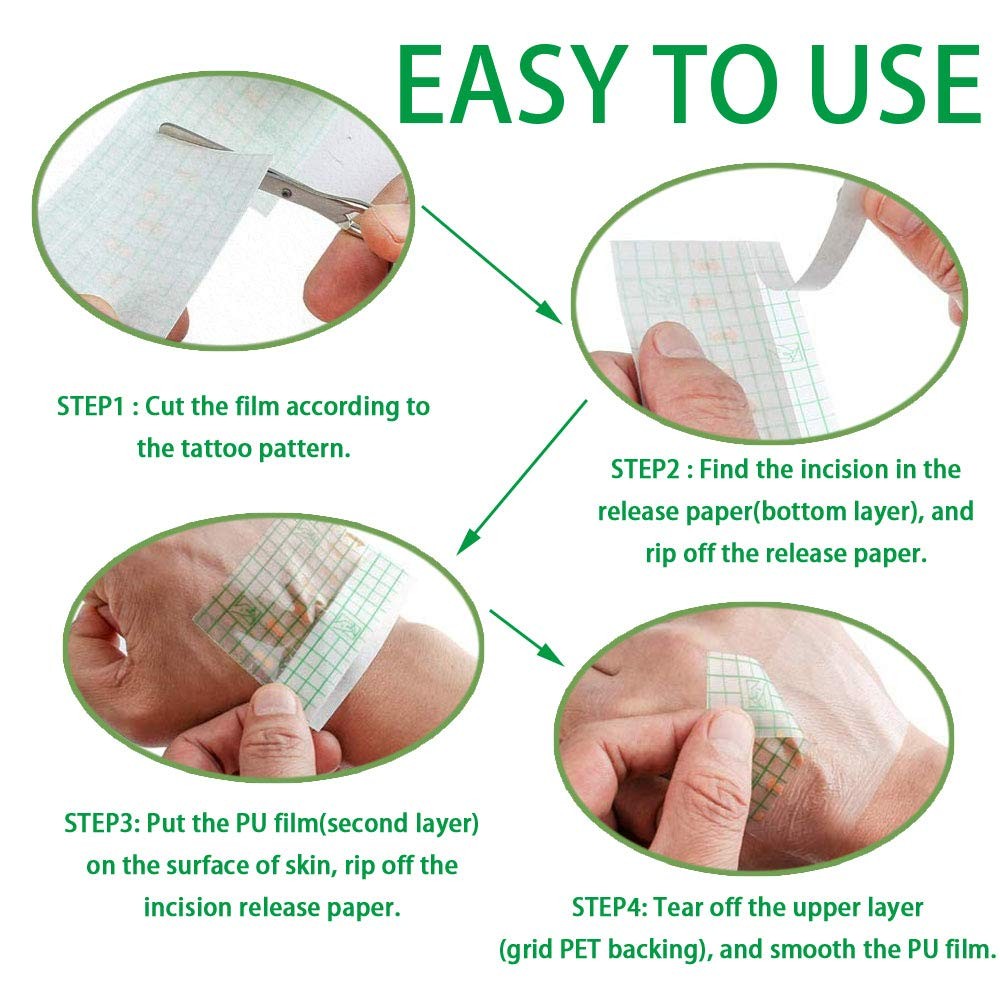 EASY TO USE

STEP1 : Cut the film according to the tattoo pattern.

STEP2 : Find the incision in the release paper(bottom layer), and rip off the release paper.

STEP3: Put the PU film(second layer) on the surface of skin, rip off the incision release paper.

STEP4: Tear off the upper layer (grid PET backing), and smooth the PU film.