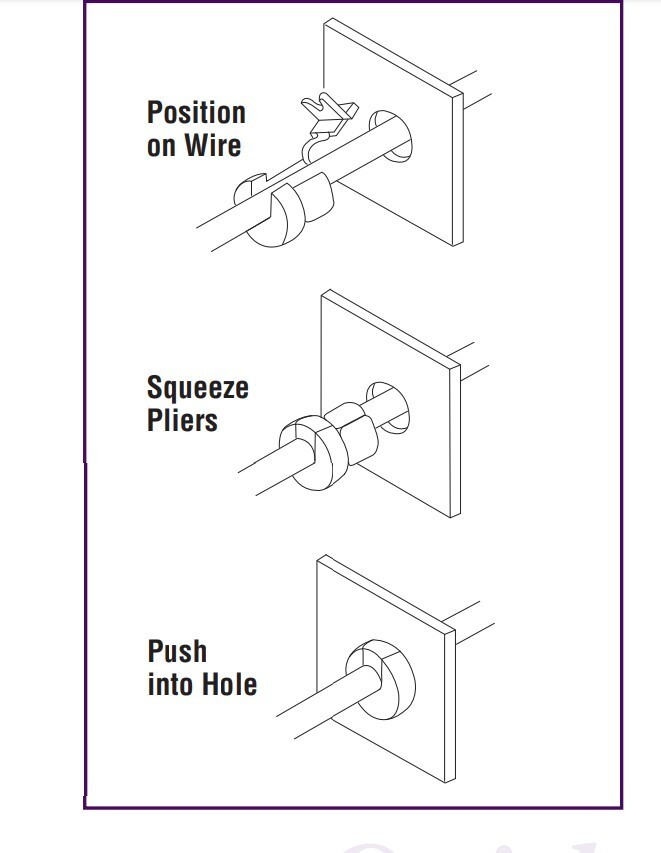 Position on Wire

Squeeze Pliers

Push into Hole