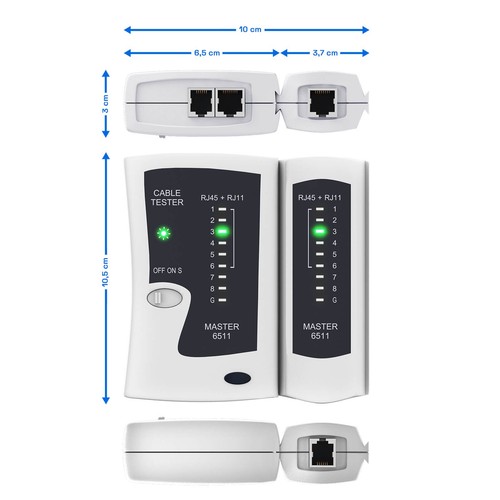 10 cm

6,5 cm

3,7 cm

3 cm

10,5 cm

CABLE TESTER

OFF ON S

RJ45 + RJ11

1
2
3
4
5
6
7
8
G

MASTER 6511

RJ45 + RJ11

1
2
3
4
5
6
7
8
G

MASTER 6511