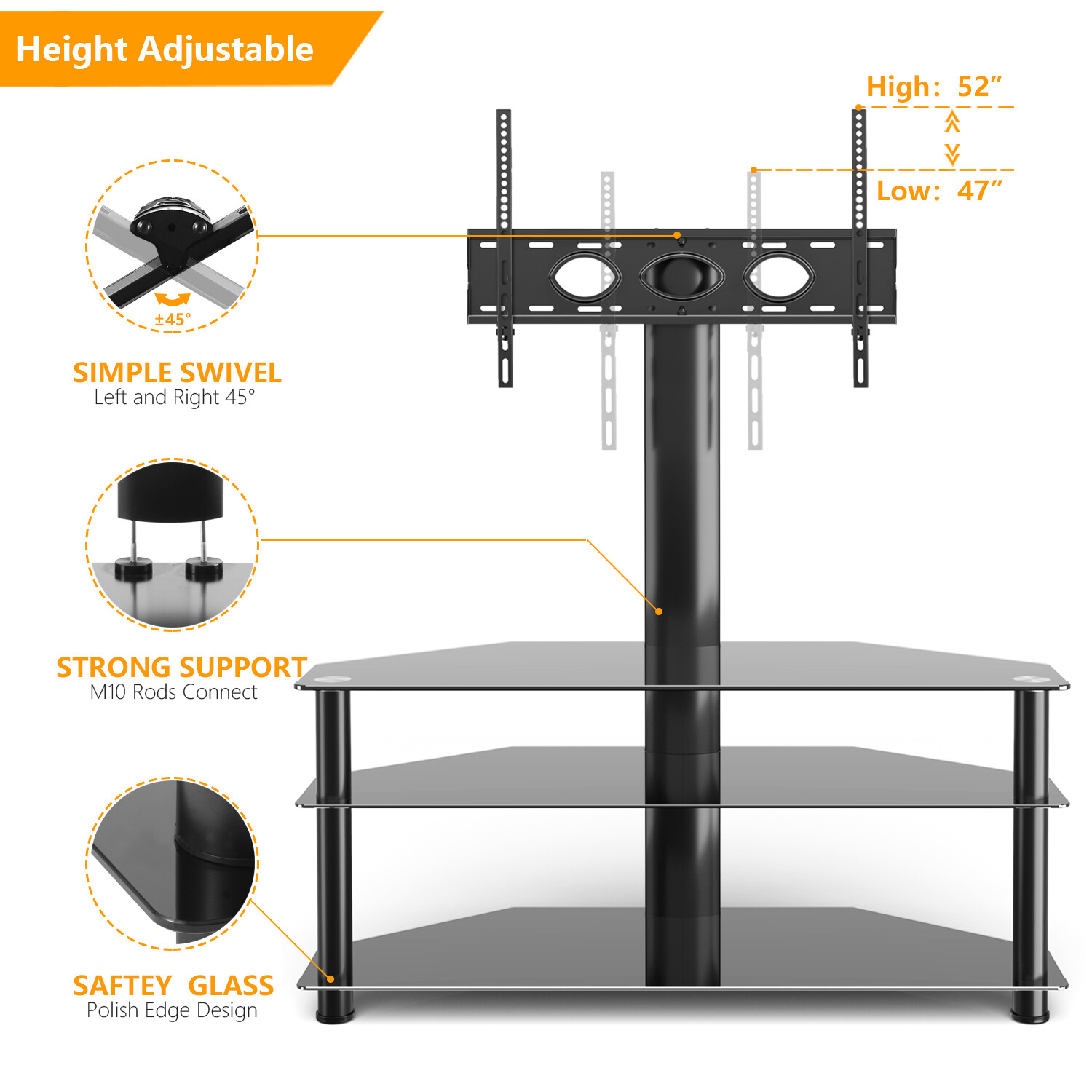 Height Adjustable

High: 52”

Low: 47”

±45°

SIMPLE SWIVEL
Left and Right 45°

STRONG SUPPORT
M10 Rods Connect

SAFTEY GLASS
Polish Edge Design