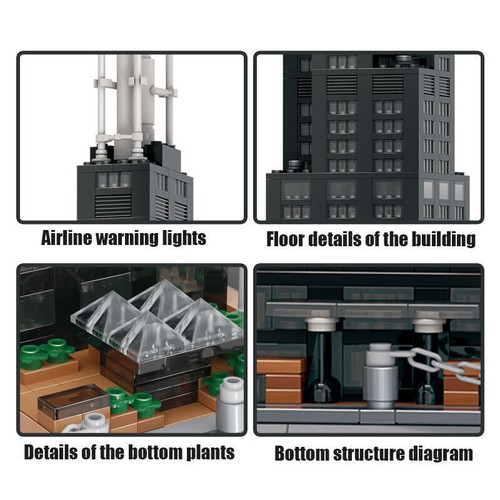 Airline warning lights

Floor details of the building

Details of the bottom plants

Bottom structure diagram