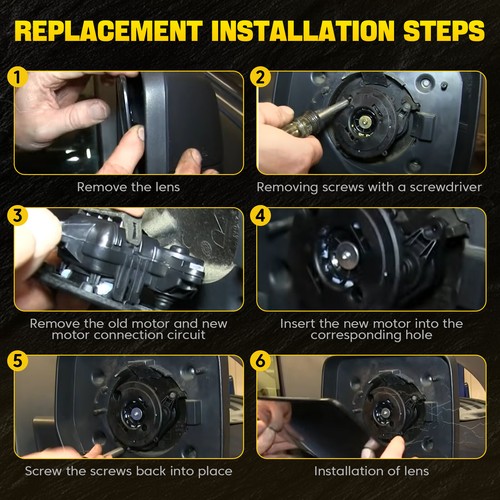 REPLACEMENT INSTALLATION STEPS

1
Remove the lens

2
Removing screws with a screwdriver

3
Remove the old motor and new motor connection circuit

4
Insert the new motor into the corresponding hole

5
Screw the screws back into place

6
Installation of lens