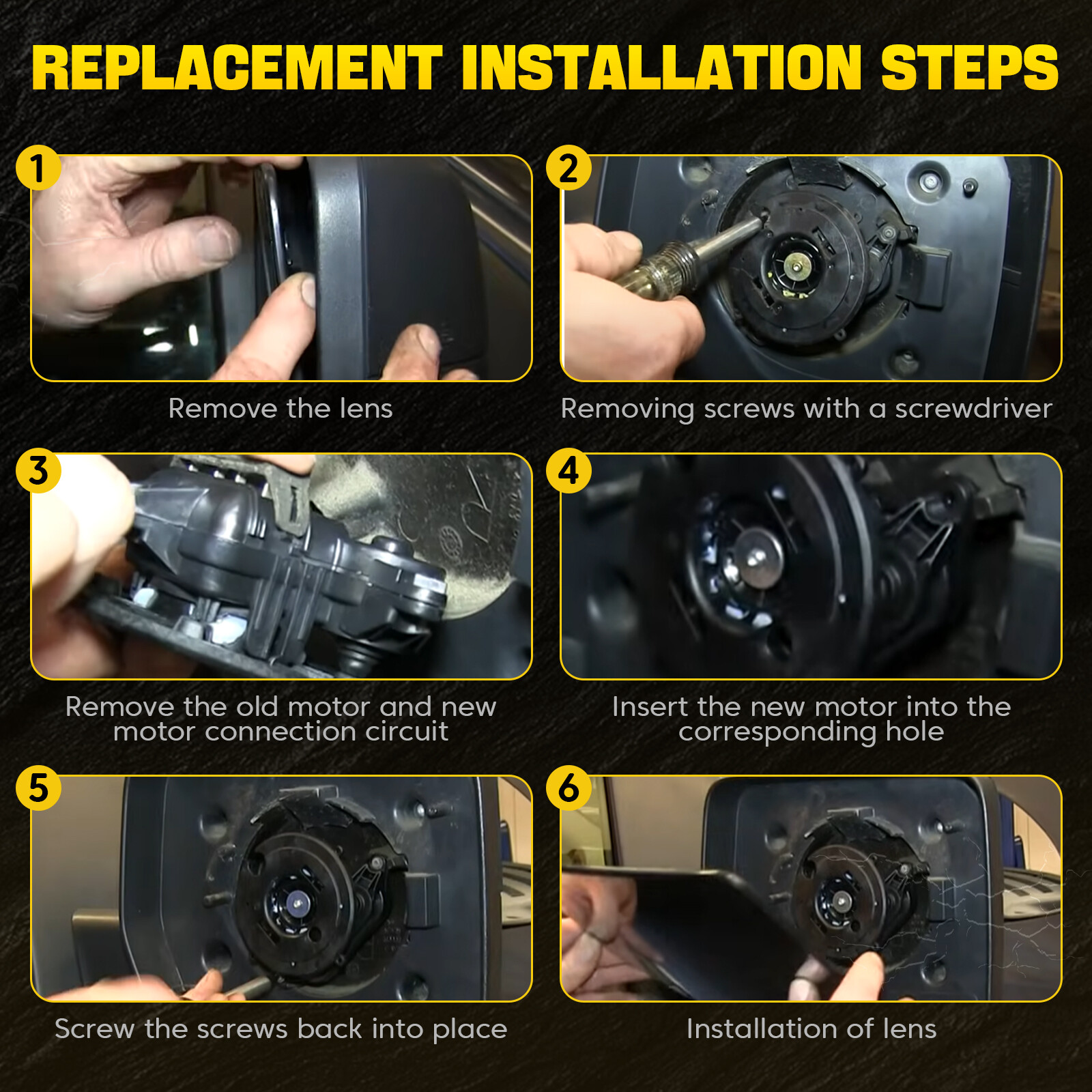 REPLACEMENT INSTALLATION STEPS

1
Remove the lens

2
Removing screws with a screwdriver

3
Remove the old motor and new motor connection circuit

4
Insert the new motor into the corresponding hole

5
Screw the screws back into place

6
Installation of lens