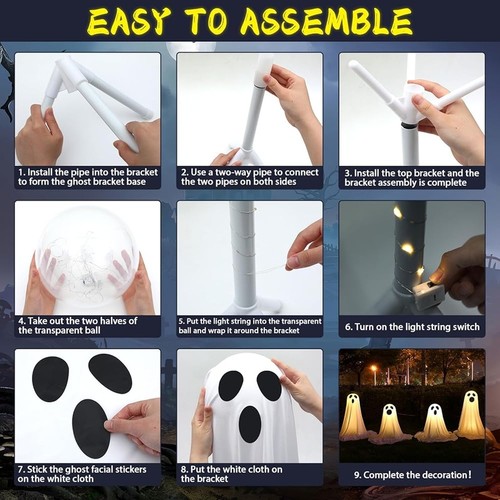 EASY TO ASSEMBLE

1. Install the pipe into the bracket to form the ghost bracket base

2. Use a two-way pipe to connect the two pipes on both sides

3. Install the top bracket and the bracket assembly is complete

4. Take out the two halves of the transparent ball

5. Put the light string into the transparent ball and wrap it around the bracket

6. Turn on the light string switch

7. Stick the ghost facial stickers on the white cloth

8. Put the white cloth on the bracket

9. Complete the decoration!