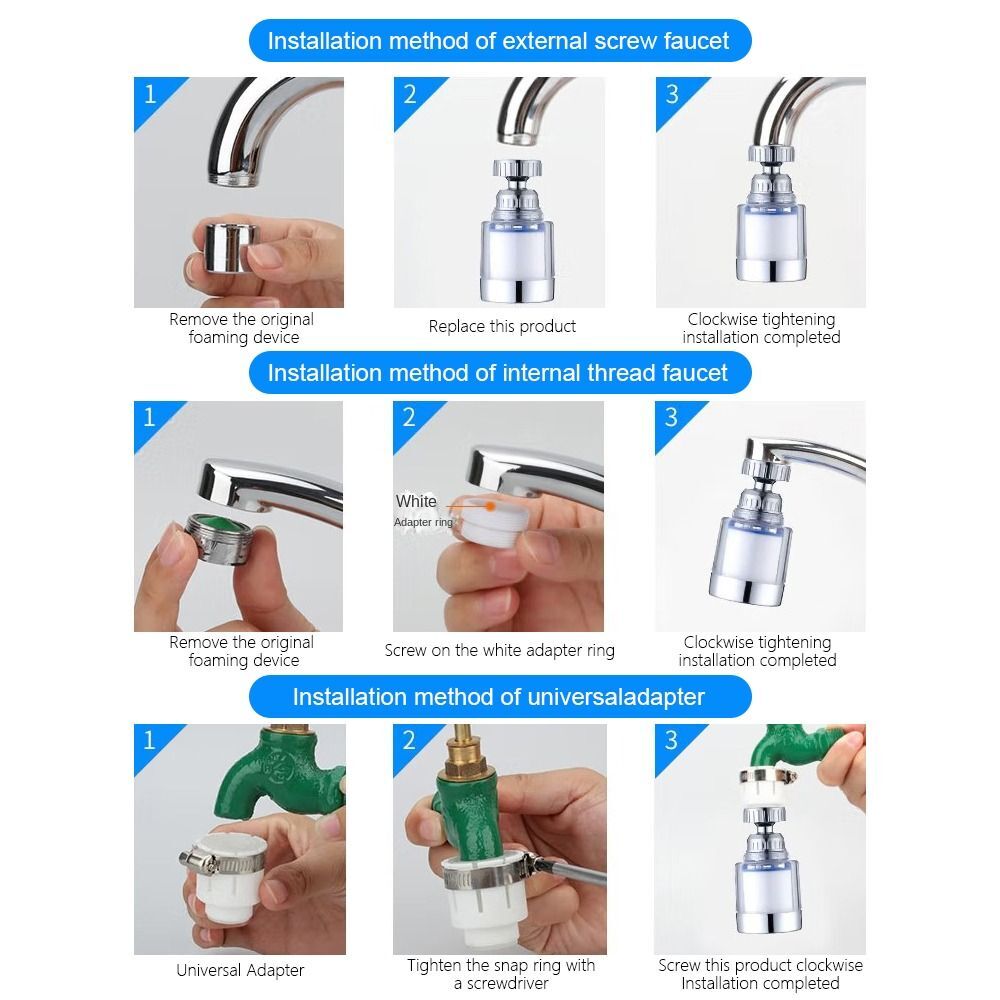 Installation method of external screw faucet

1

Remove the original foaming device

2

Replace this product

3

Clockwise tightening installation completed

Installation method of internal thread faucet

1

Remove the original foaming device

2

White

Adapter ring

Screw on the white adapter ring

3

Clockwise tightening installation completed

Installation method of universaladapter

1

Universal Adapter

2

Tighten the snap ring with a screwdriver

3

Screw this product clockwise Installation completed