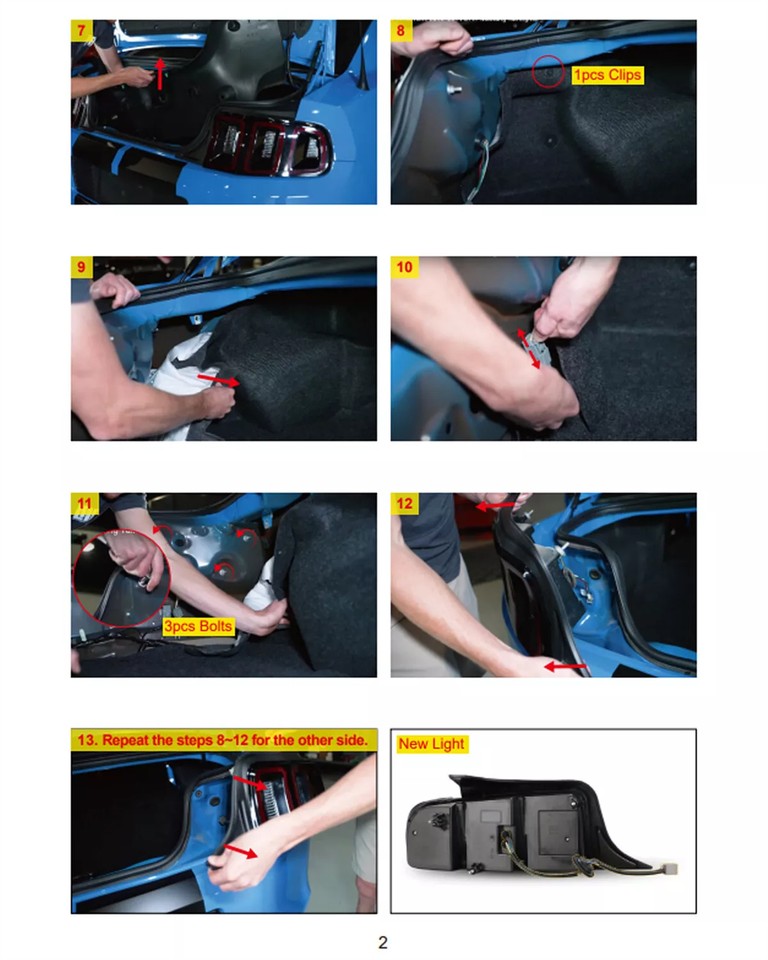 7

8

1pcs Clips

9

10

11

3pcs Bolts

12

13. Repeat the steps 8~12 for the other side.

New Light

2