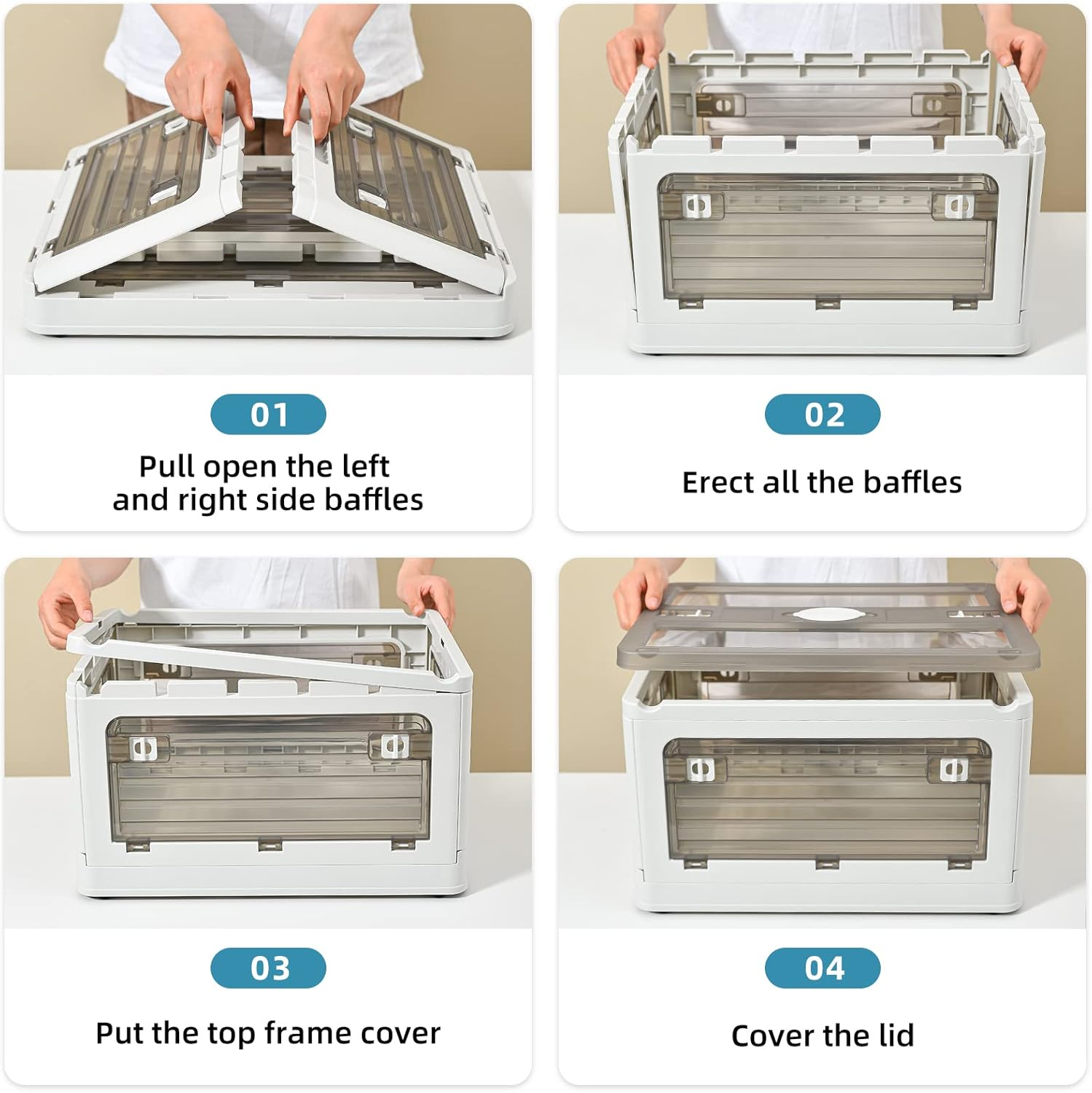 01

Pull open the left and right side baffles

02

Erect all the baffles

03

Put the top frame cover

04

Cover the lid