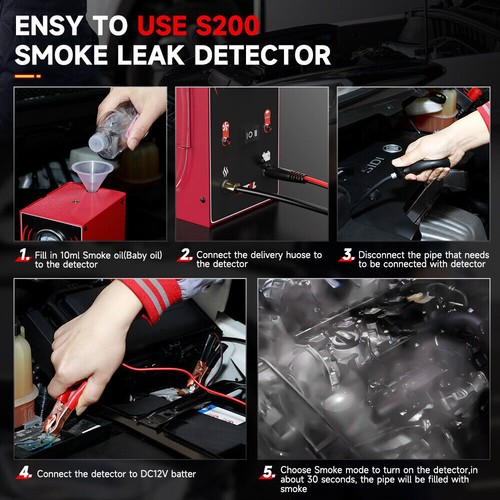 ENSY TO USE S200 SMOKE LEAK DETECTOR

1. Fill in 10ml Smoke oil(Baby oil) to the detector

2. Connect the delivery huose to the detector

3. Disconnect the pipe that needs to be connected with detector

4. Connect the detector to DC12V batter

5. Choose Smoke mode to turn on the detector,in about 30 seconds, the pipe will be filled with smoke