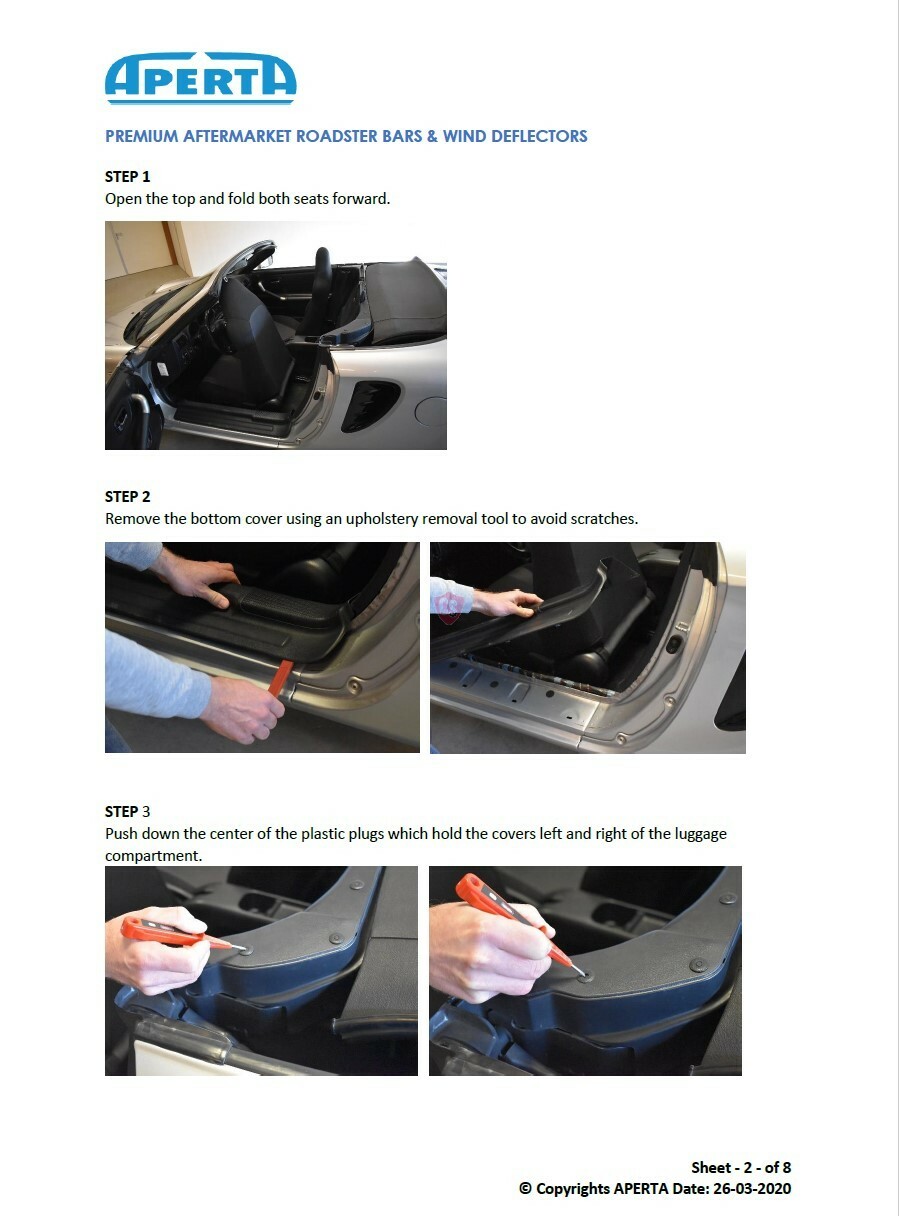 APERTA

PREMIUM AFTERMARKET ROADSTER BARS & WIND DEFLECTORS

STEP 1
Open the top and fold both seats forward.

STEP 2
Remove the bottom cover using an upholstery removal tool to avoid scratches.

STEP 3
Push down the center of the plastic plugs which hold the covers left and right of the luggage compartment.

Sheet - 2 - of 8
© Copyrights APERTA Date: 26-03-2020