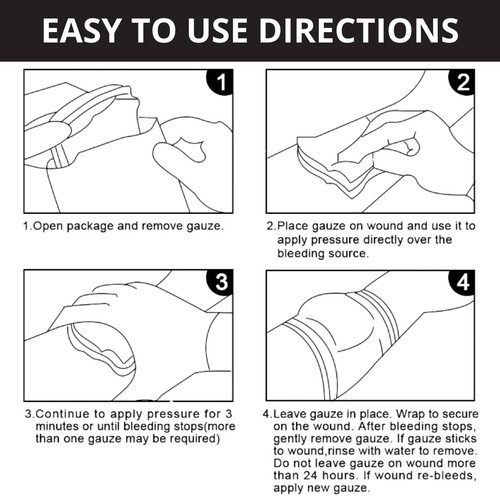 EASY TO USE DIRECTIONS

1

1.Open package and remove gauze.

2

2.Place gauze on wound and use it to apply pressure directly over the bleeding source.

3

3.Continue to apply pressure for 3 minutes or until bleeding stops(more than one gauze may be required)

4

4.Leave gauze in place. Wrap to secure on the wound. After bleeding stops, gently remove gauze. If gauze sticks to wound,rinse with water to remove. Do not leave gauze on wound more than 24 hours. If wound re-bleeds, apply new gauze.