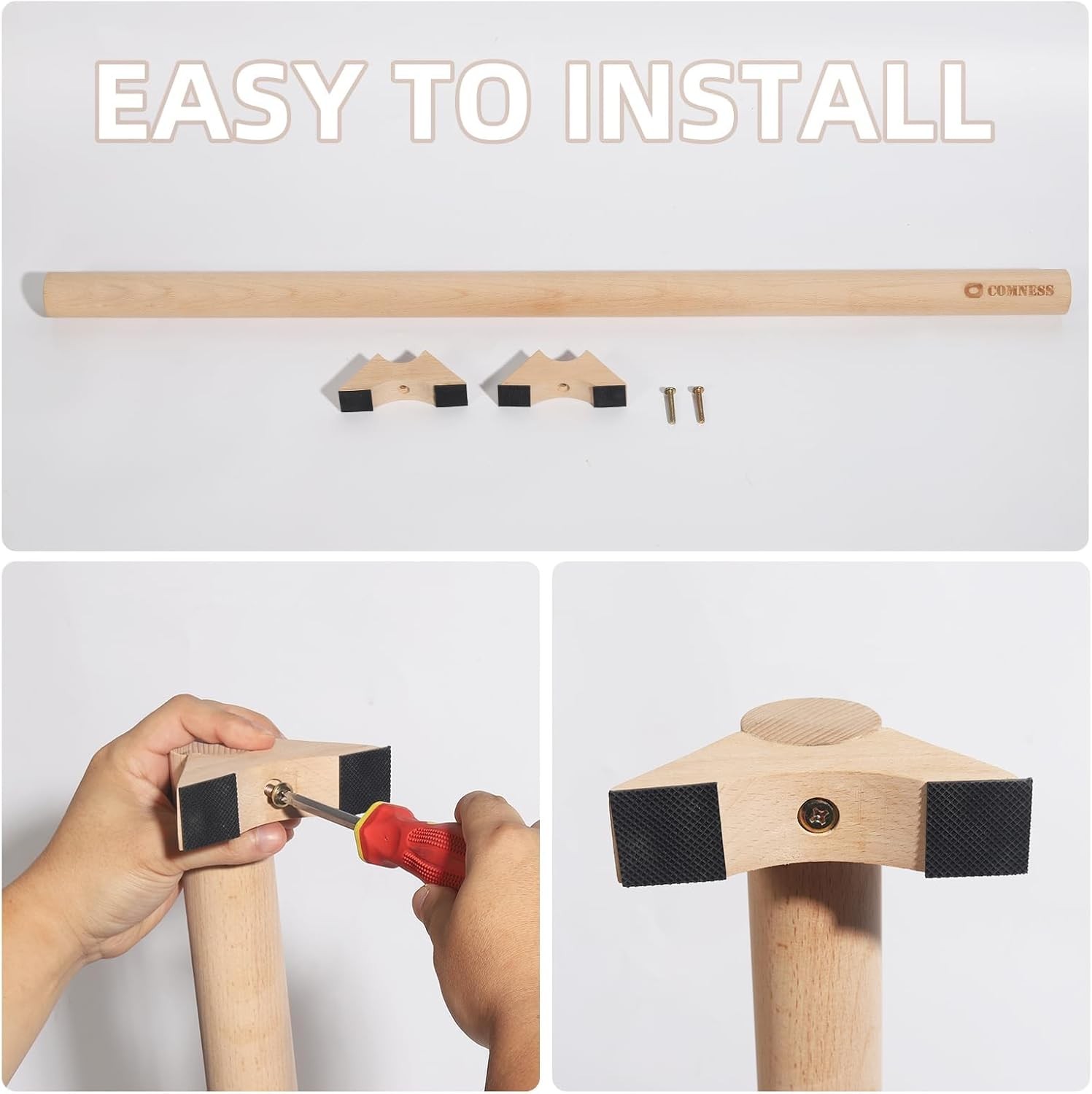 EASY TO INSTALL

COMNESS