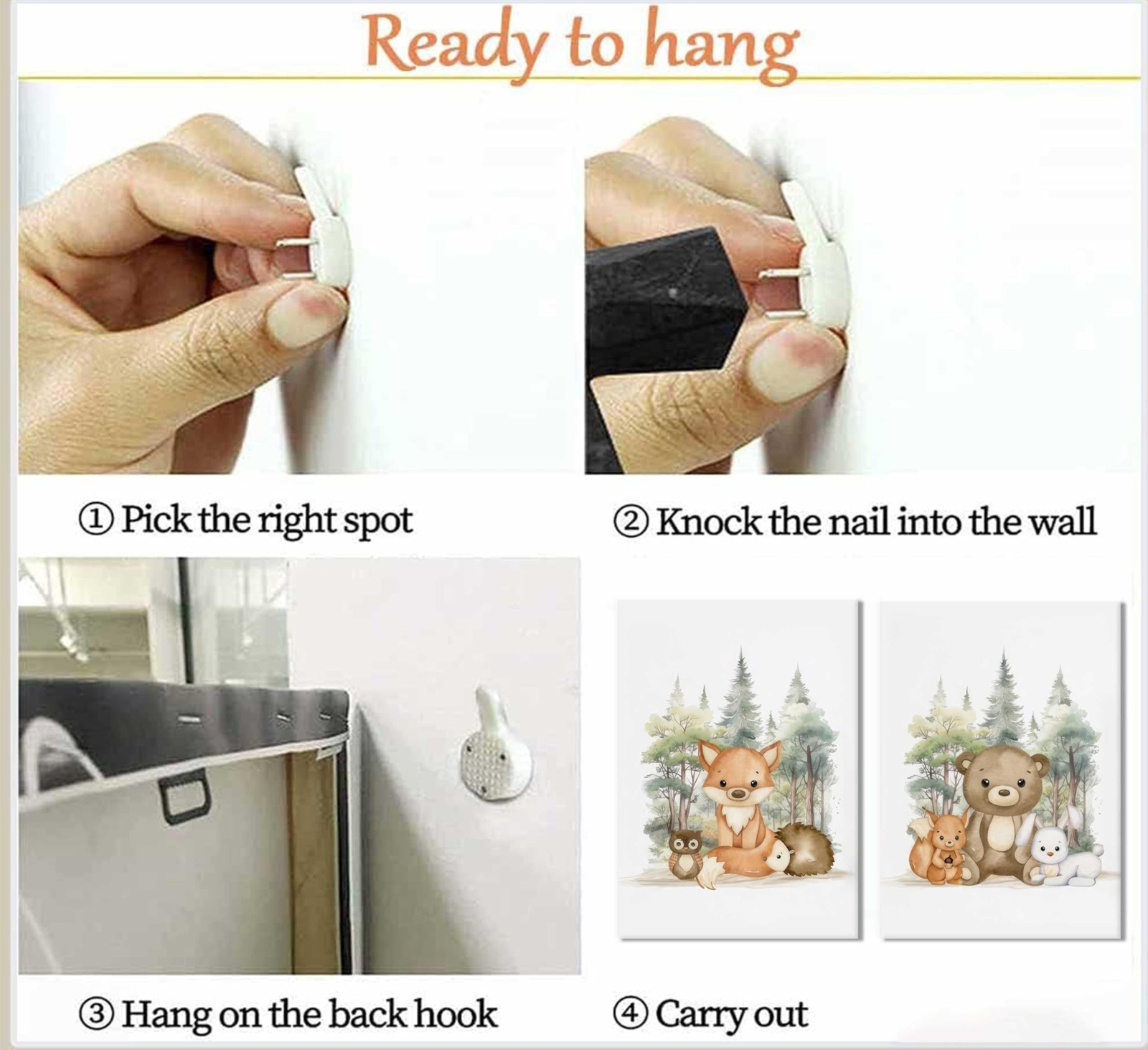 Ready to hang

① Pick the right spot

② Knock the nail into the wall

③ Hang on the back hook

④ Carry out