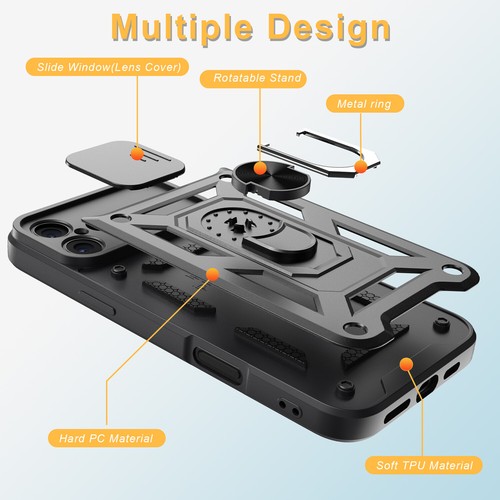 Multiple Design

Slide Window(Lens Cover)

Rotatable Stand

Metal ring

Hard PC Material

Soft TPU Material