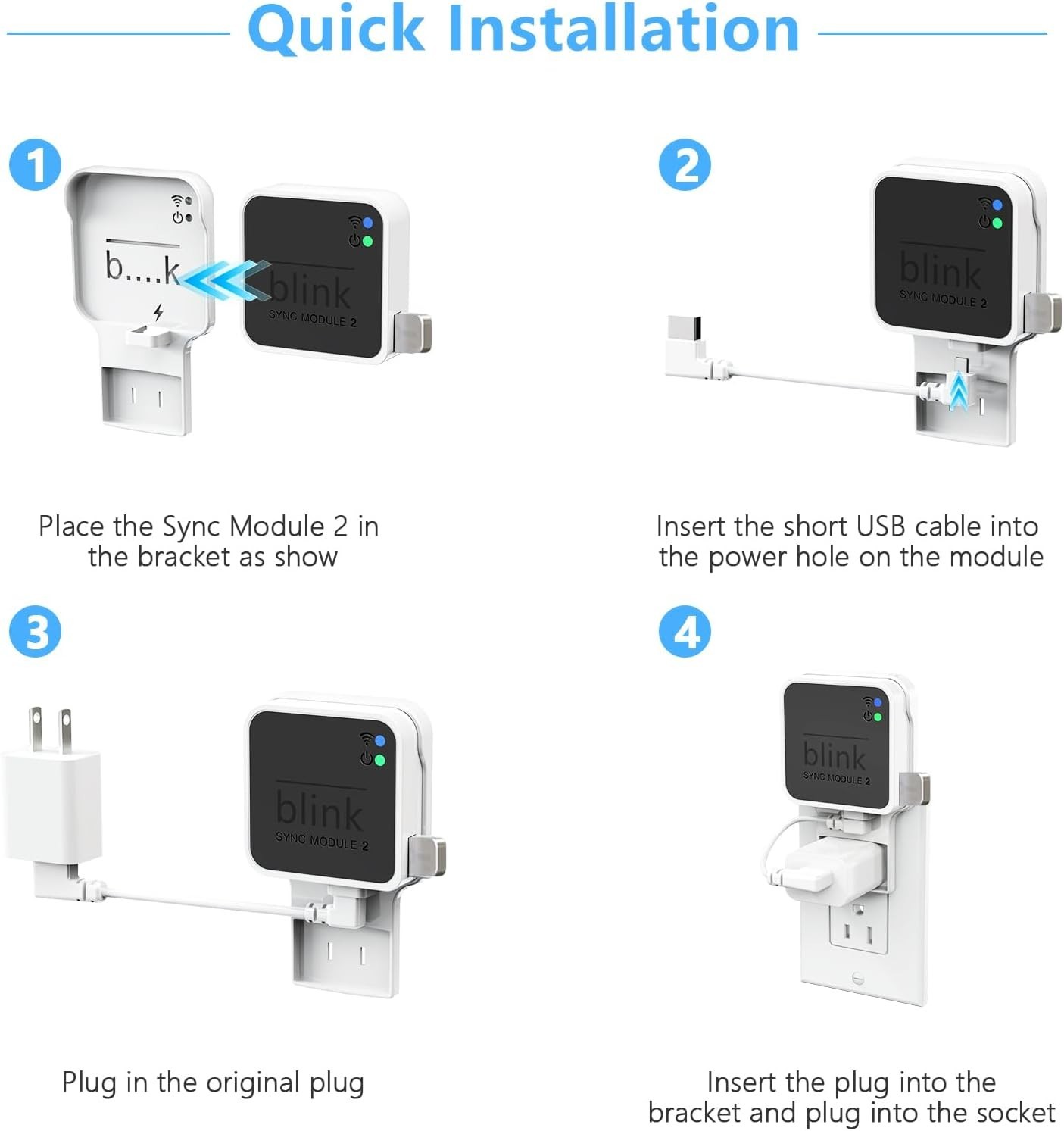 Quick Installation

1

b....k

blink
SYNC MODULE 2

Place the Sync Module 2 in the bracket as show

2

blink
SYNC MODULE 2

Insert the short USB cable into the power hole on the module

3

blink
SYNC MODULE 2

Plug in the original plug

4

blink
SYNC MODULE 2

Insert the plug into the bracket and plug into the socket