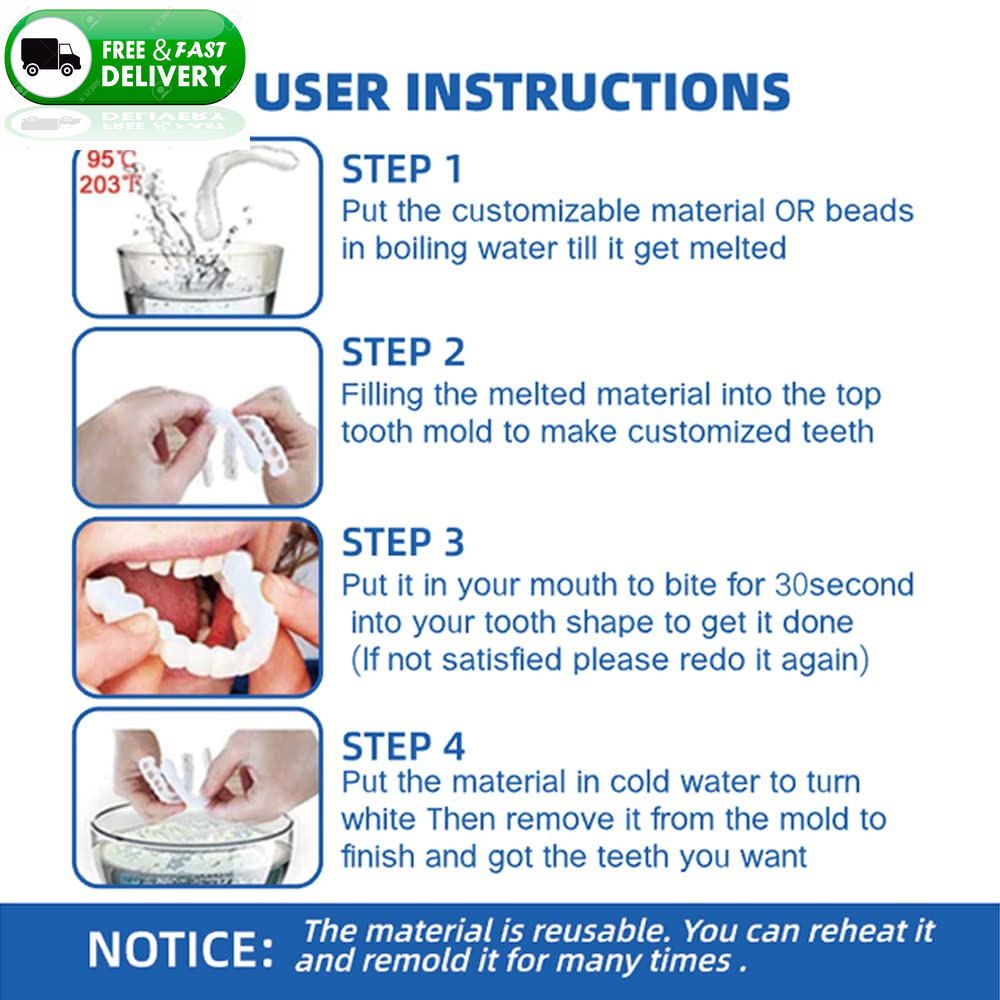 FREE & FAST DELIVERY

USER INSTRUCTIONS

95℃
203℉

STEP 1
Put the customizable material OR beads in boiling water till it get melted

STEP 2
Filling the melted material into the top tooth mold to make customized teeth

STEP 3
Put it in your mouth to bite for 30second into your tooth shape to get it done (If not satisfied please redo it again)

STEP 4
Put the material in cold water to turn white Then remove it from the mold to finish and got the teeth you want

NOTICE: The material is reusable. You can reheat it and remold it for many times .