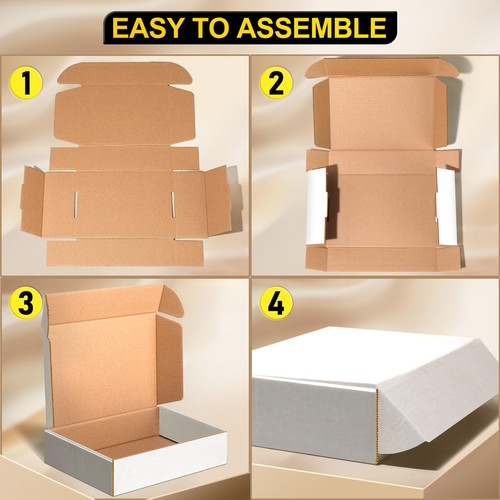 EASY TO ASSEMBLE

1

2

3

4