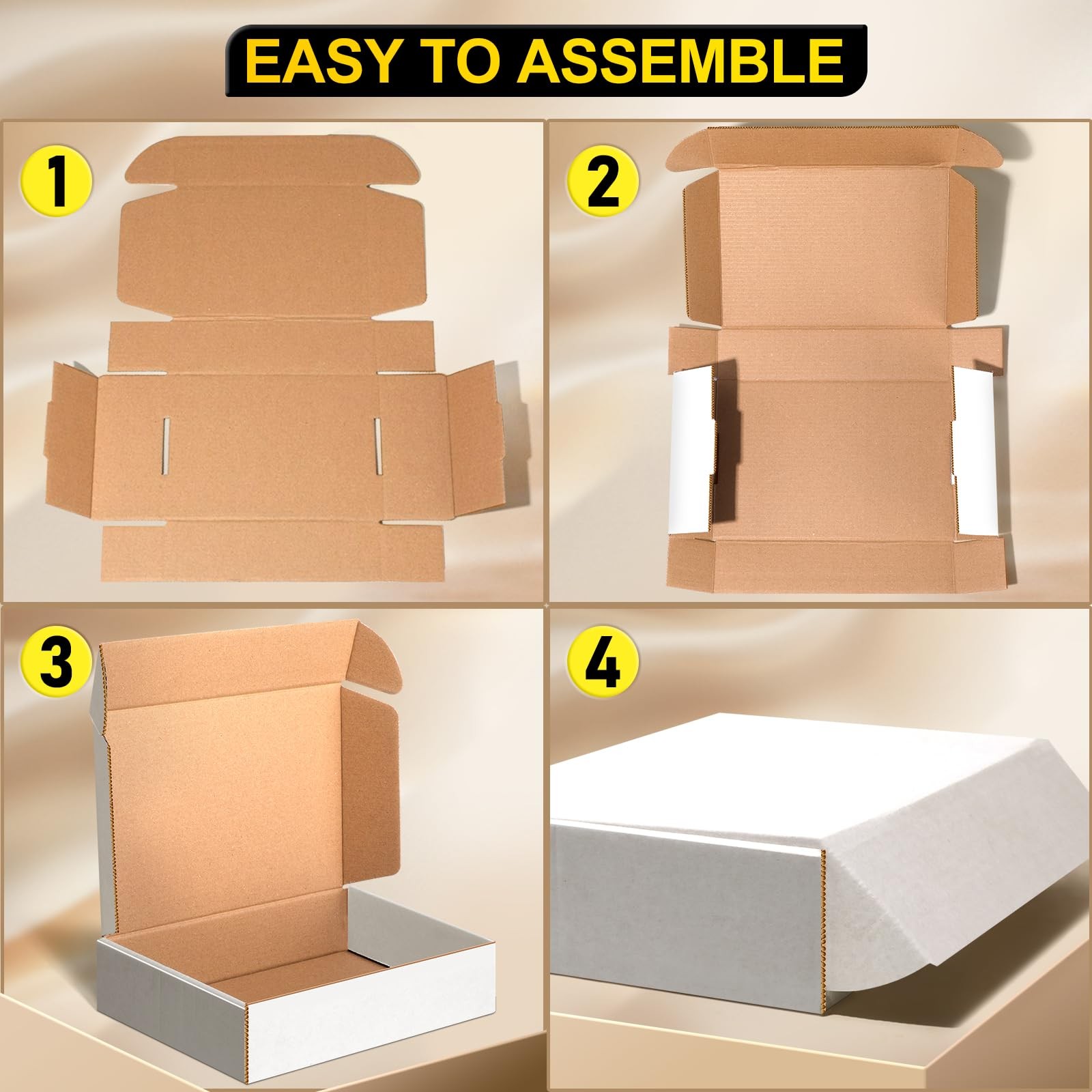 EASY TO ASSEMBLE

1

2

3

4