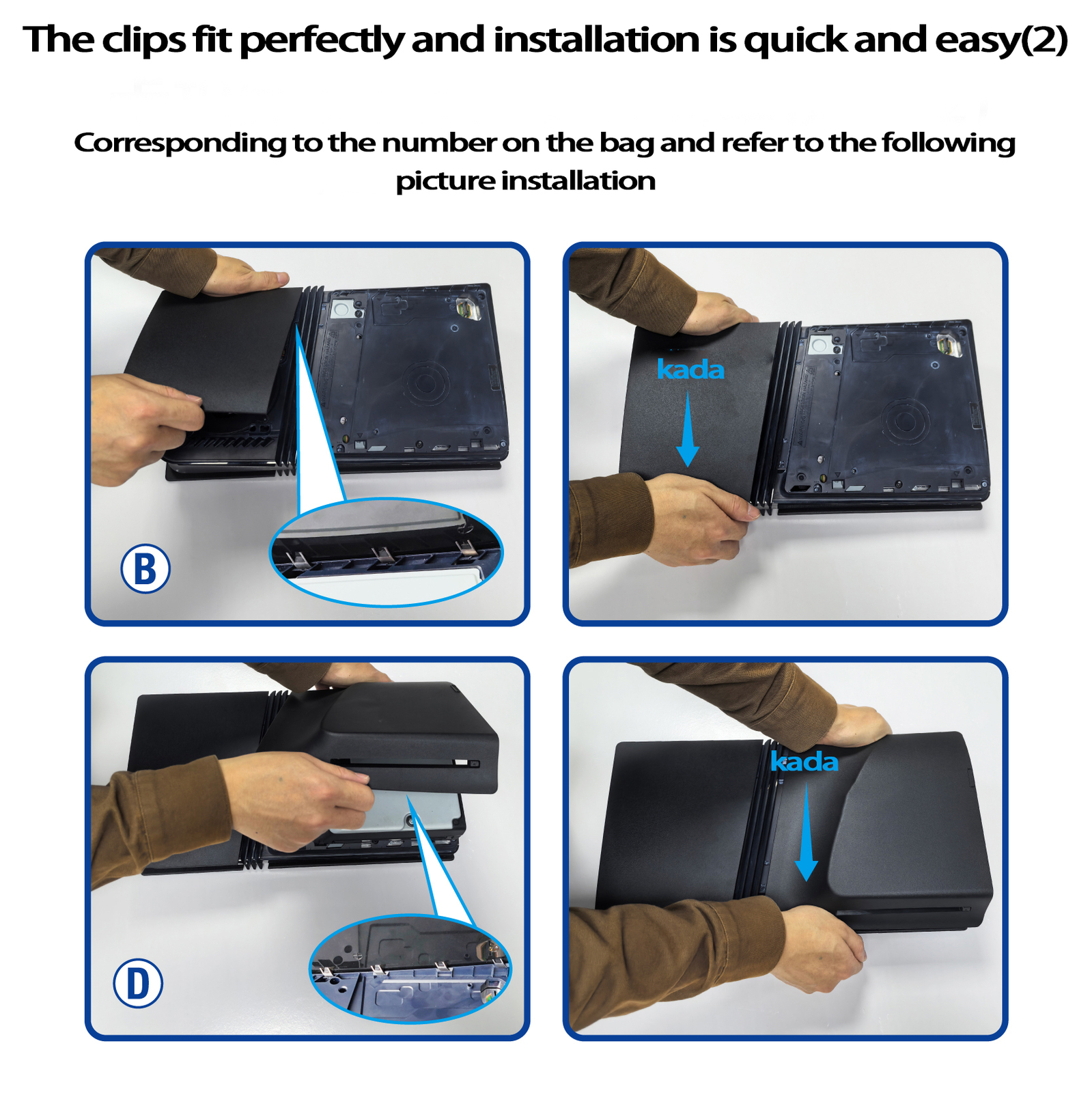 The clips fit perfectly and installation is quick and easy(2)

Corresponding to the number on the bag and refer to the following picture installation

B

kada

D

kada