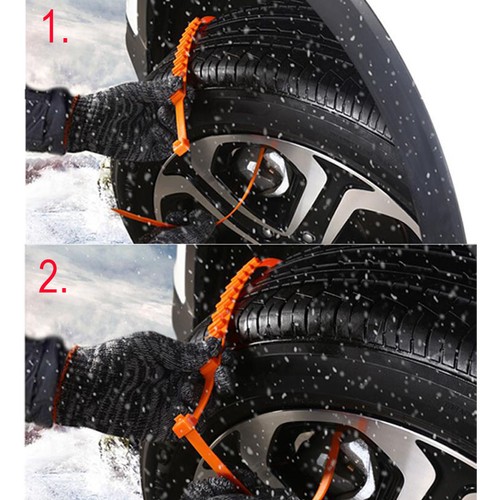 1.

2.