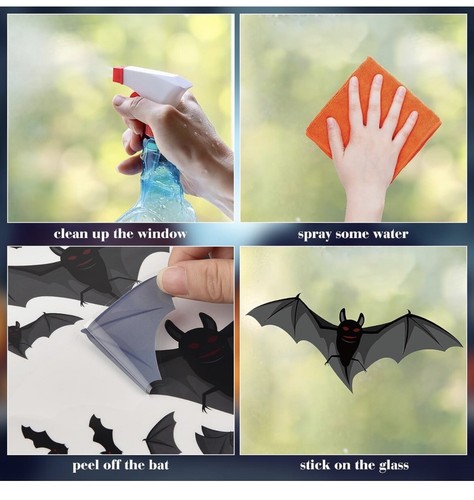 clean up the window

spray some water

peel off the bat

stick on the glass