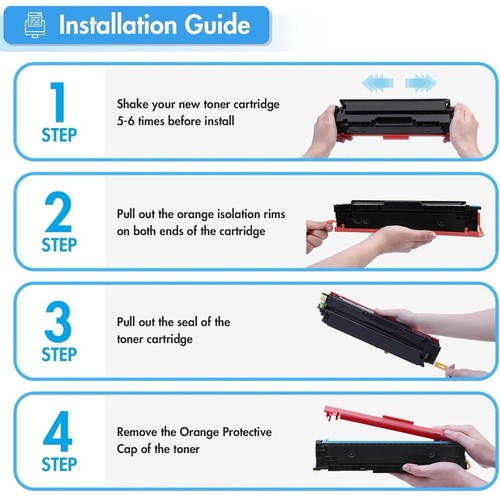 Installation Guide

1
STEP
Shake your new toner cartridge 5-6 times before install

2
STEP
Pull out the orange isolation rims on both ends of the cartridge

3
STEP
Pull out the seal of the toner cartridge

4
STEP
Remove the Orange Protective Cap of the toner