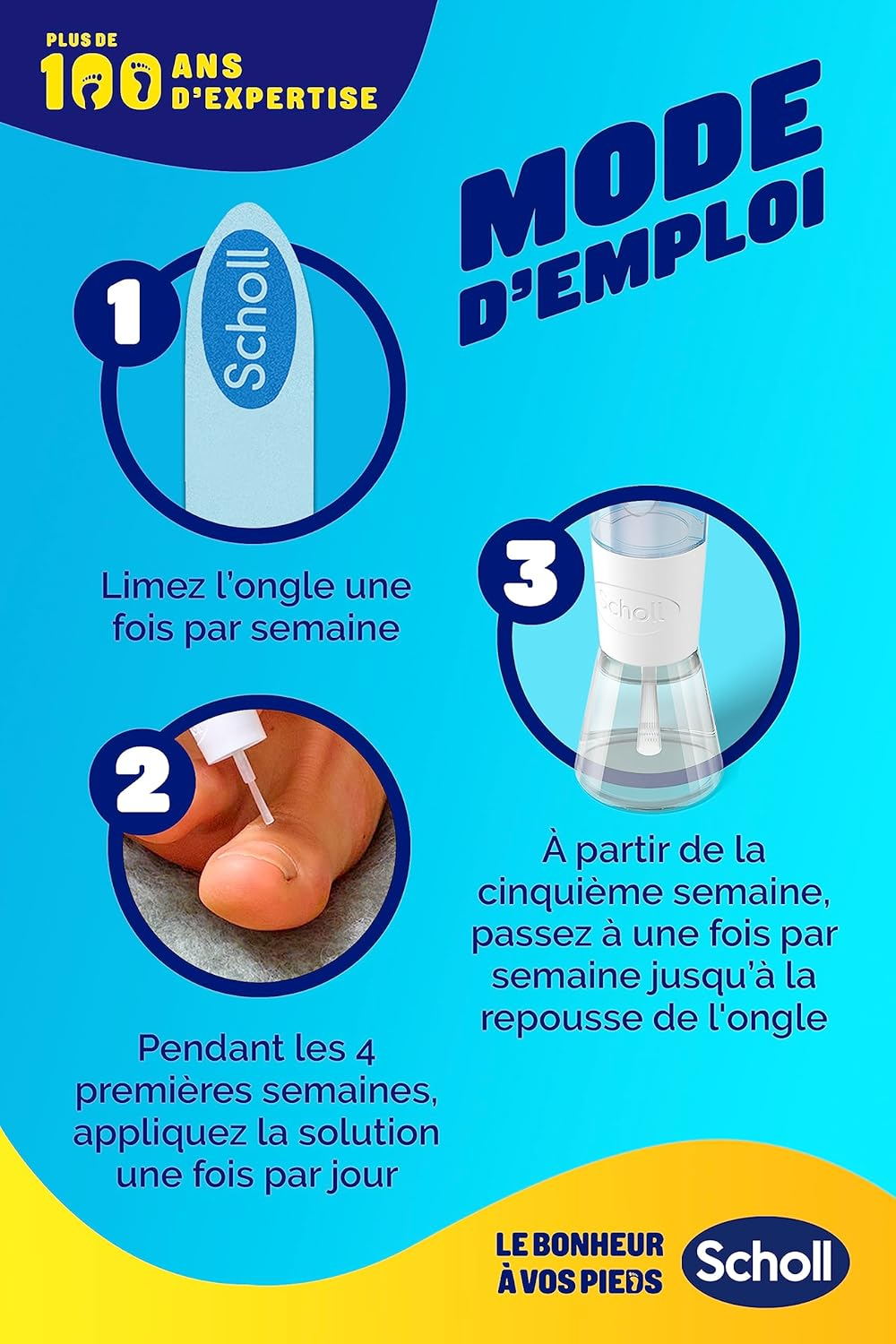 PLUS DE 100 ANS D'EXPERTISE

MODE D'EMPLOI

1

Scholl

Limez l'ongle une fois par semaine

2

Pendant les 4 premières semaines, appliquez la solution une fois par jour

3

Scholl

À partir de la cinquième semaine, passez à une fois par semaine jusqu'à la repousse de l'ongle

LE BONHEUR À VOS PIEDS

Scholl